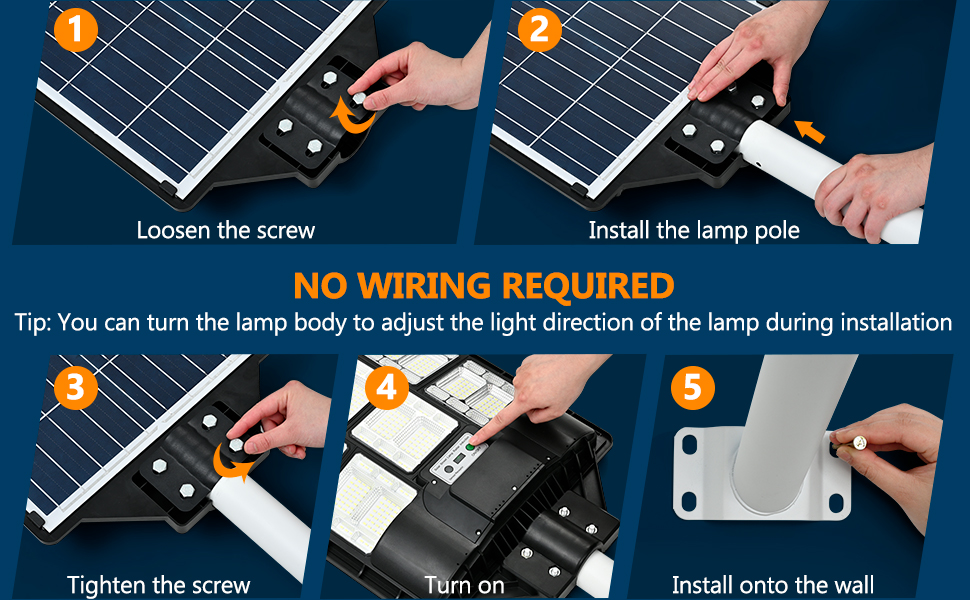 1
Loosen the screw

2
Install the lamp pole

NO WIRING REQUIRED
Tip: You can turn the lamp body to adjust the light direction of the lamp during installation

3
Tighten the screw

4
Turn on

5
Install onto the wall