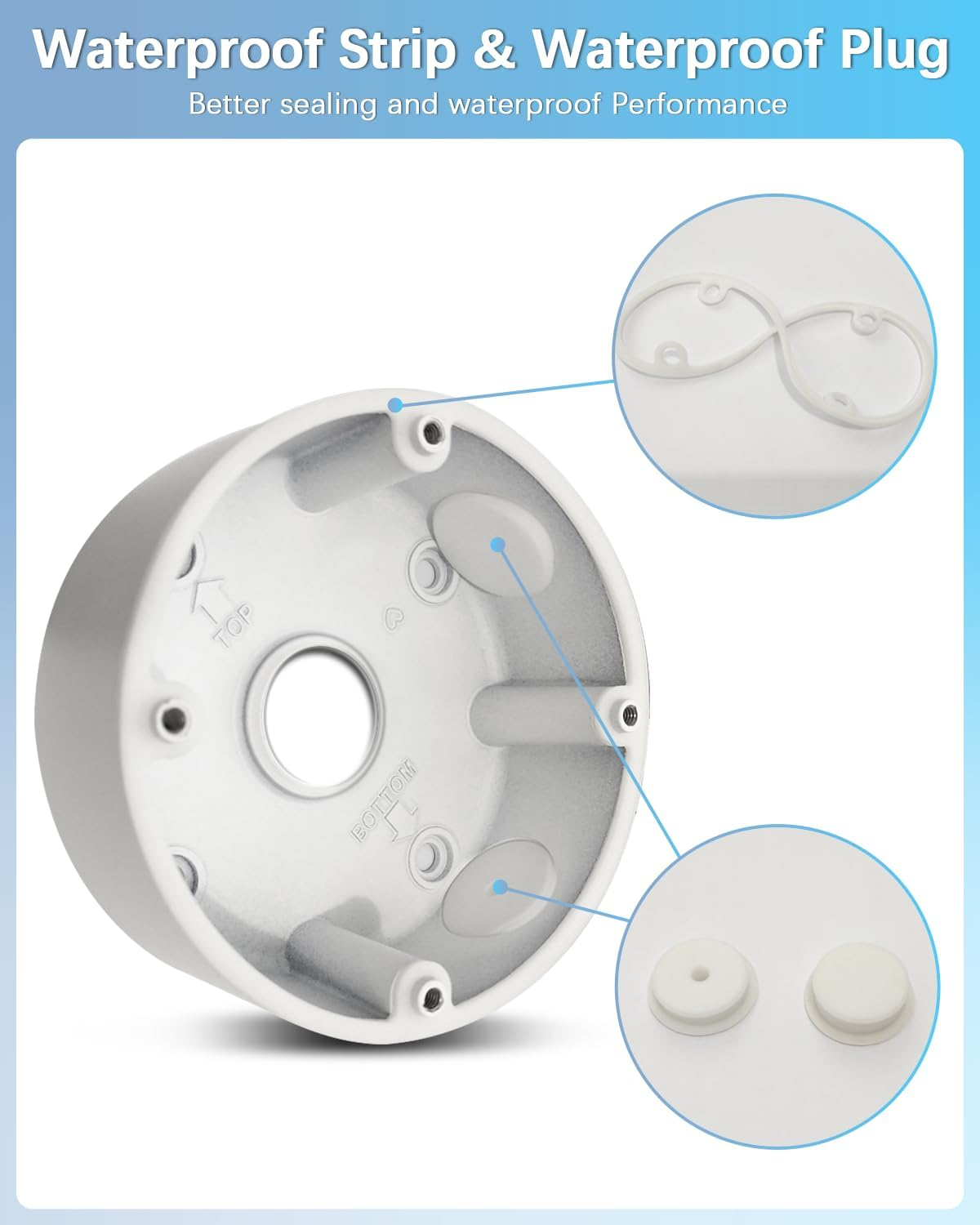 Waterproof Strip & Waterproof Plug

Better sealing and waterproof Performance

TOP

BOTTOM