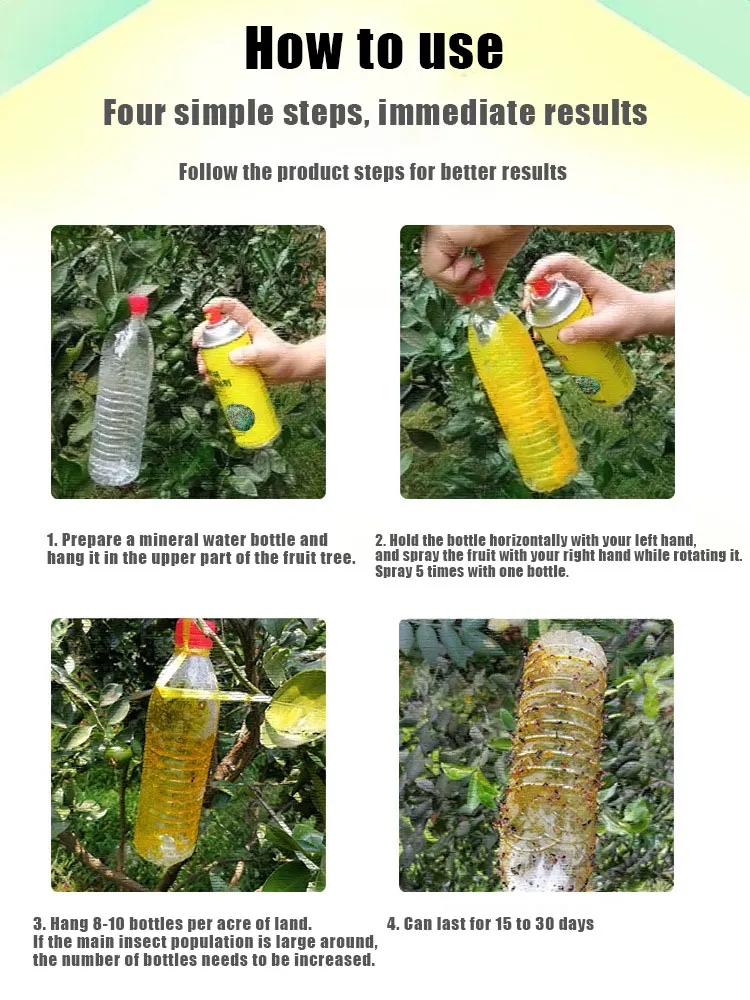 How to use

Four simple steps, immediate results

Follow the product steps for better results

1. Prepare a mineral water bottle and hang it in the upper part of the fruit tree.

2. Hold the bottle horizontally with your left hand, and spray the fruit with your right hand while rotating it. Spray 5 times with one bottle.

3. Hang 8-10 bottles per acre of land. If the main insect population is large around, the number of bottles needs to be increased.

4. Can last for 15 to 30 days