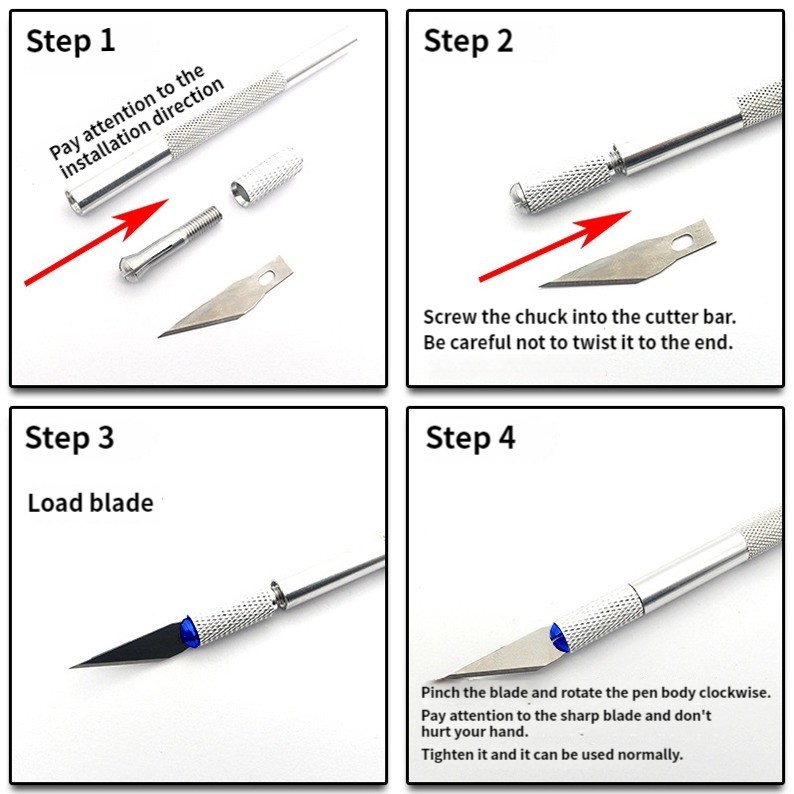 Step 1

Pay attention to the installation direction

Step 2

Screw the chuck into the cutter bar.
Be careful not to twist it to the end.

Step 3

Load blade

Step 4

Pinch the blade and rotate the pen body clockwise.
Pay attention to the sharp blade and don't hurt your hand.
Tighten it and it can be used normally.