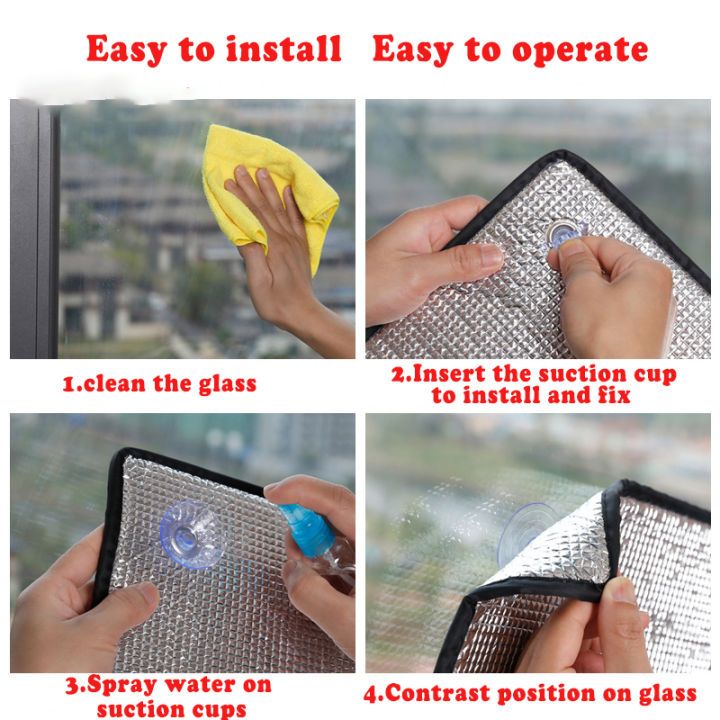 Easy to install Easy to operate

1.clean the glass

2.Insert the suction cup to install and fix

3.Spray water on suction cups

4.Contrast position on glass