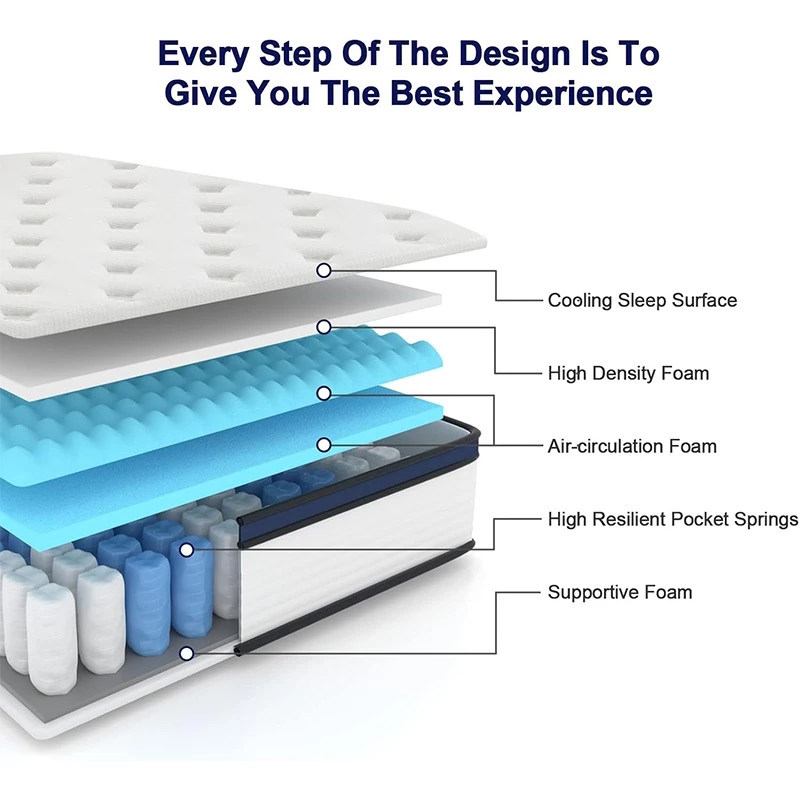 Every Step Of The Design Is To Give You The Best Experience

Cooling Sleep Surface

High Density Foam

Air-circulation Foam

High Resilient Pocket Springs

Supportive Foam