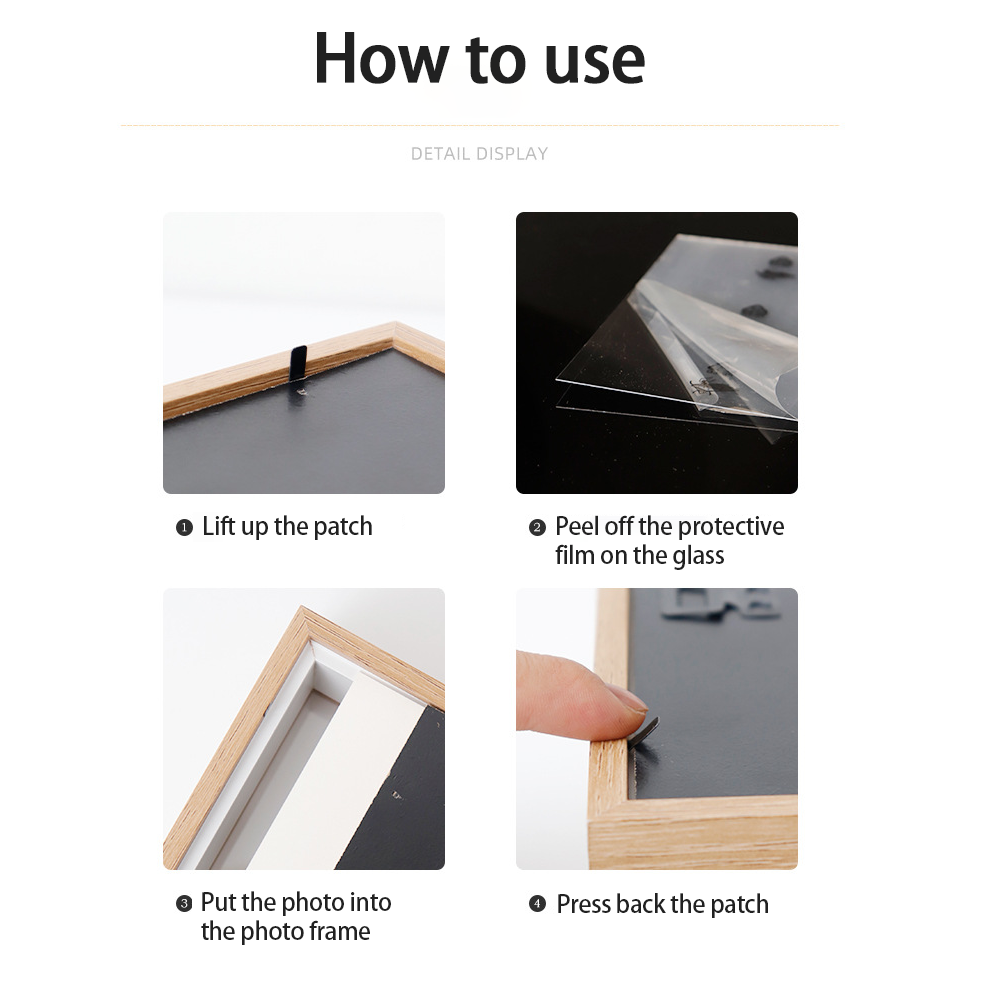 How to use

DETAIL DISPLAY

❶ Lift up the patch

❷ Peel off the protective film on the glass

❸ Put the photo into the photo frame

❹ Press back the patch