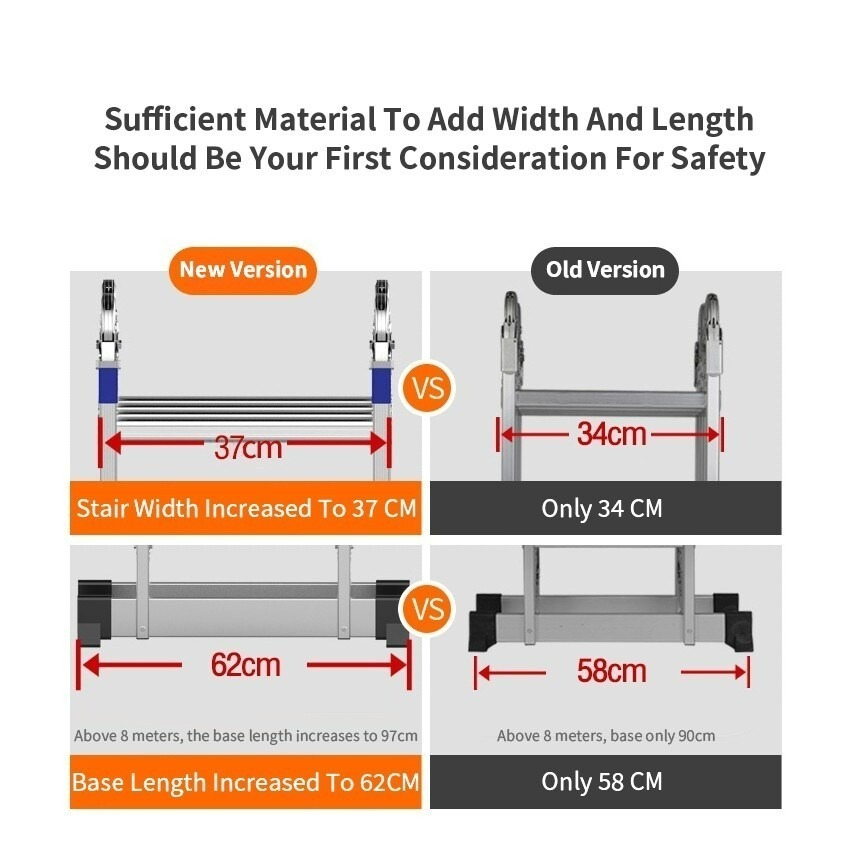 Sufficient Material To Add Width And Length Should Be Your First Consideration For Safety

New Version

37cm

Stair Width Increased To 37 CM

VS

Old Version

34cm

Only 34 CM

62cm

Above 8 meters, the base length increases to 97cm

Base Length Increased To 62CM

VS

58cm

Above 8 meters, base only 90cm

Only 58 CM