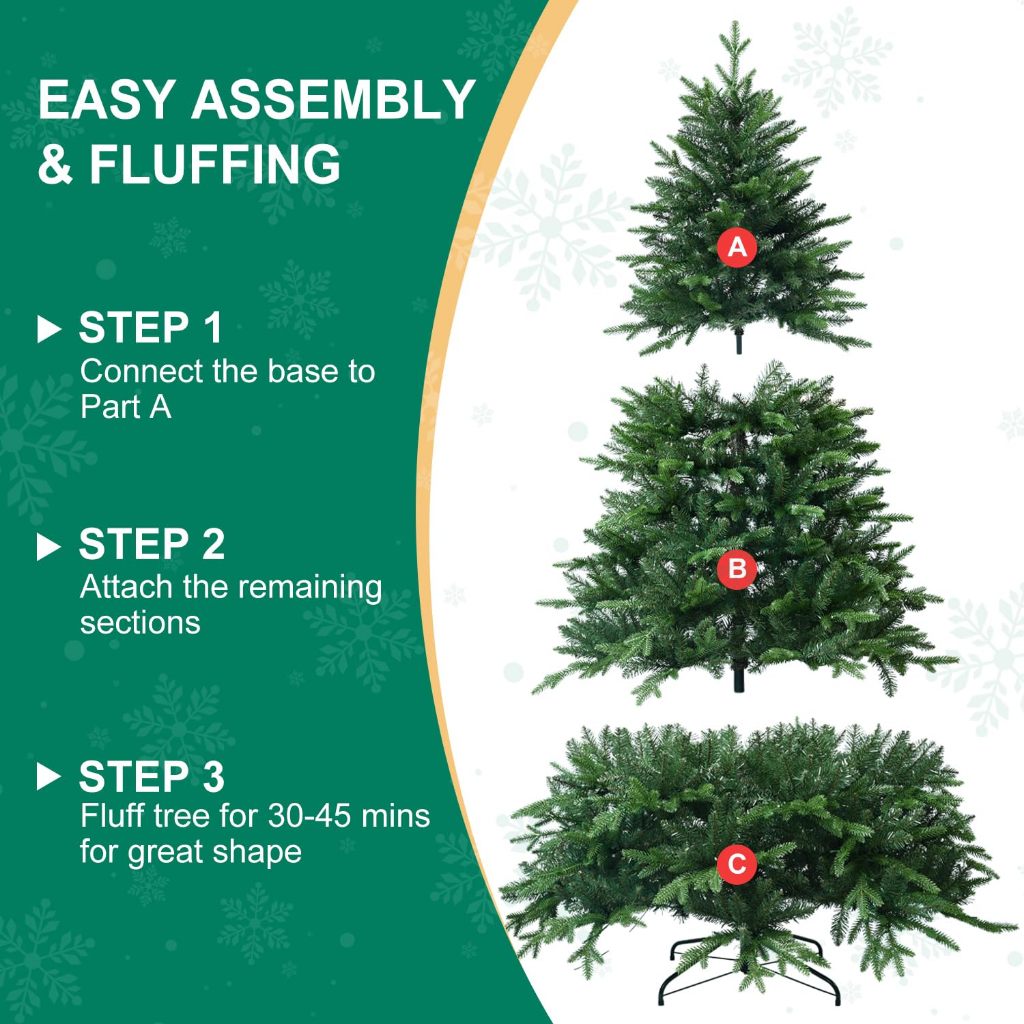 EASY ASSEMBLY & FLUFFING

STEP 1
Connect the base to Part A

STEP 2
Attach the remaining sections

STEP 3
Fluff tree for 30-45 mins for great shape

A

B

C