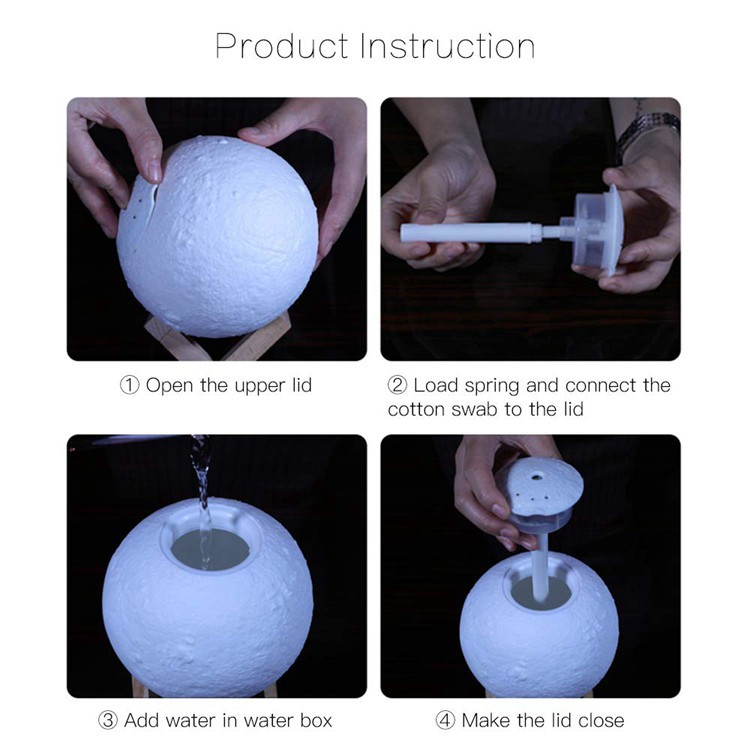 Product Instruction

① Open the upper lid

② Load spring and connect the cotton swab to the lid

③ Add water in water box

④ Make the lid close