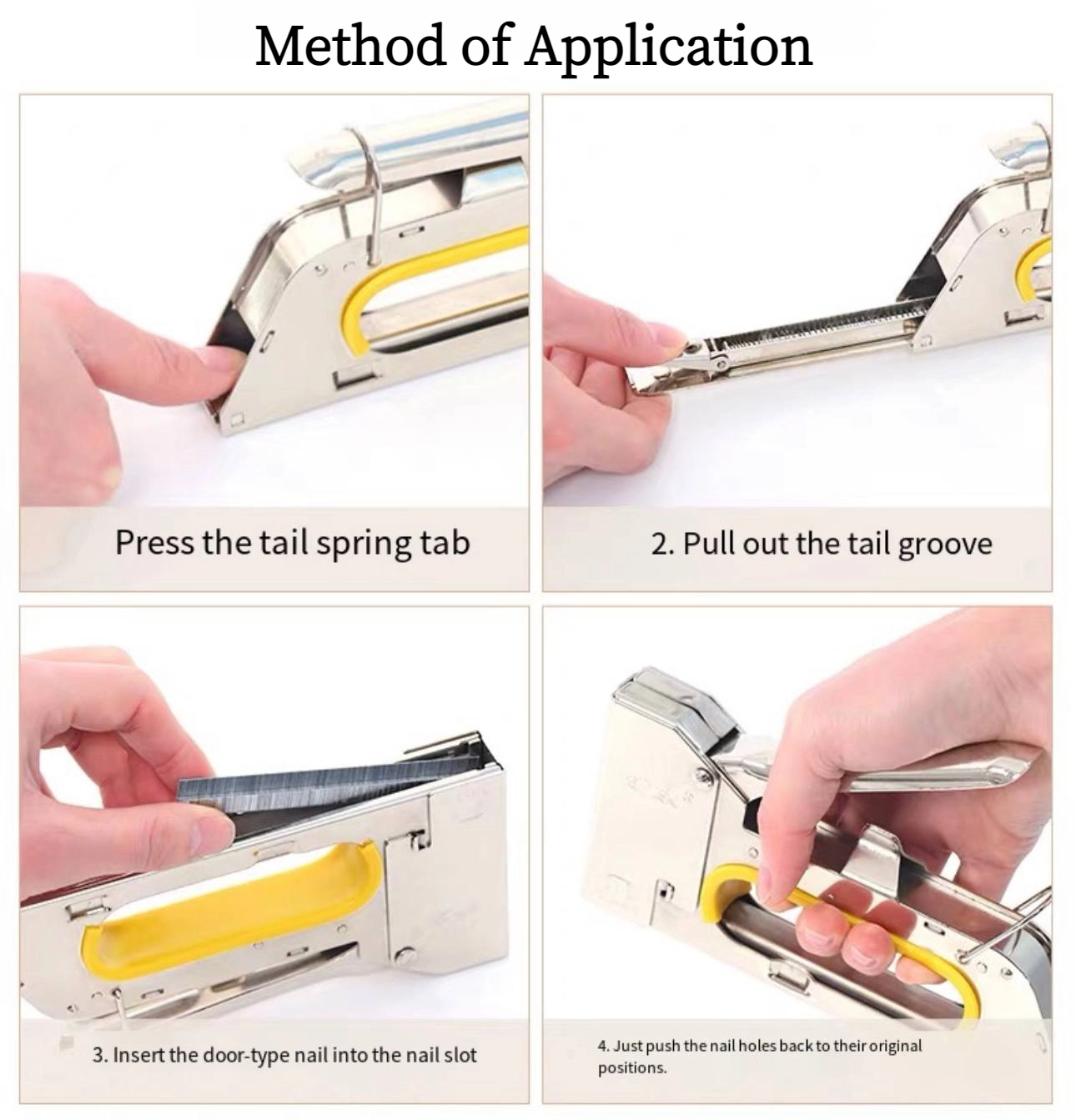 Method of Application

Press the tail spring tab

2. Pull out the tail groove

3. Insert the door-type nail into the nail slot

4. Just push the nail holes back to their original positions.