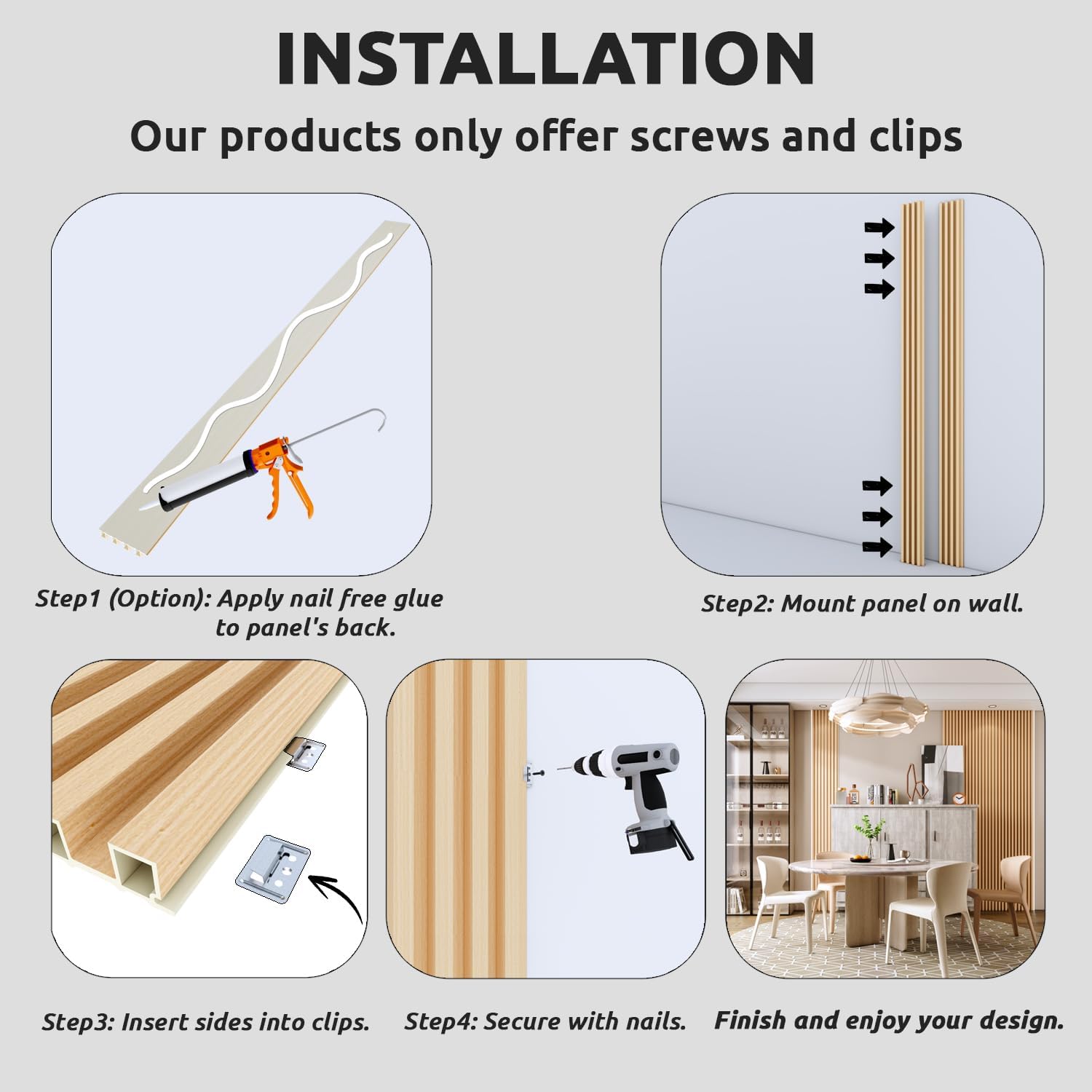 INSTALLATION

Our products only offer screws and clips

Step1 (Option): Apply nail free glue to panel's back.

Step2: Mount panel on wall.

Step3: Insert sides into clips.

Step4: Secure with nails.

Finish and enjoy your design.