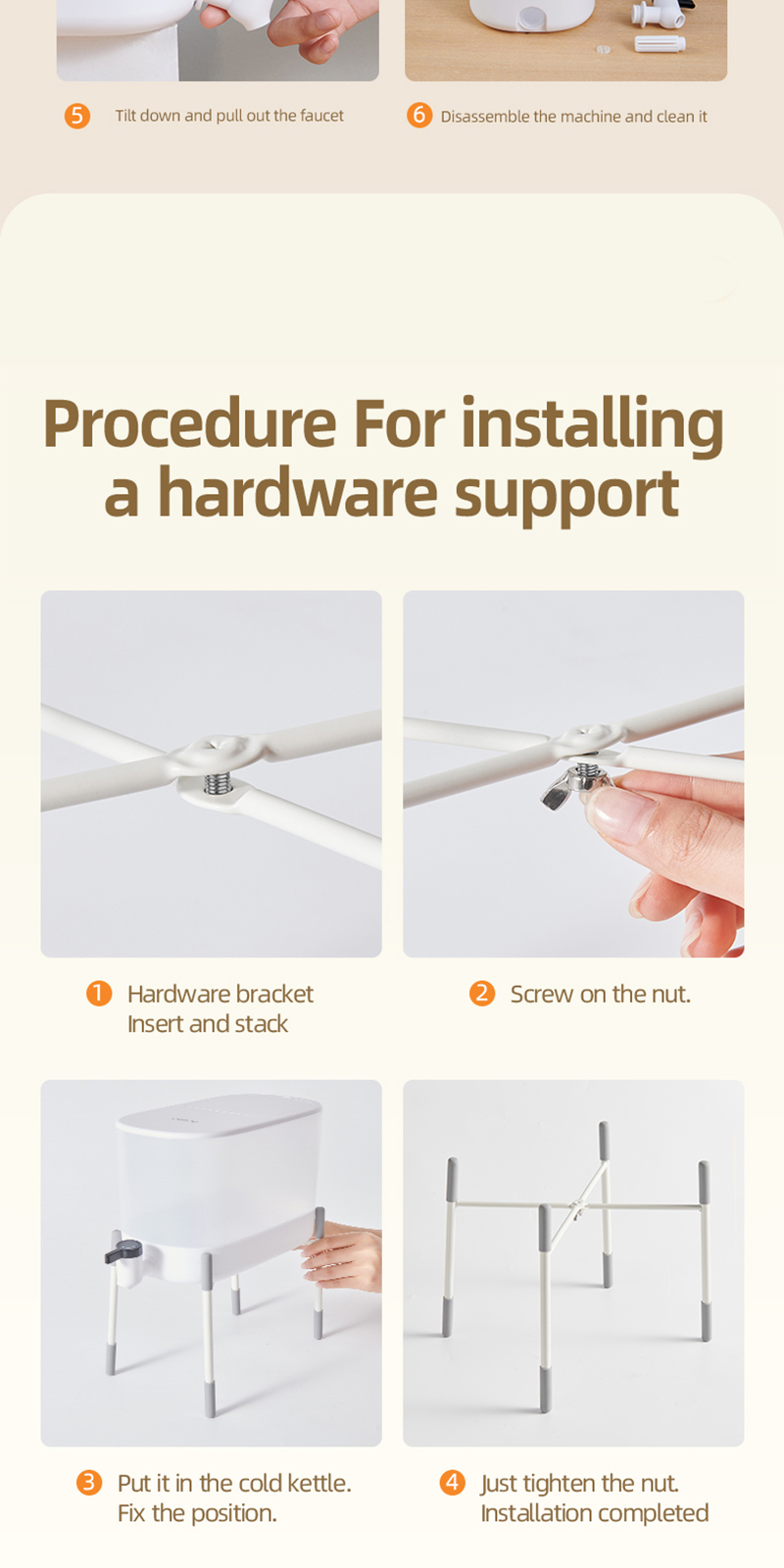 5 Tilt down and pull out the faucet

6 Disassemble the machine and clean it

Procedure For installing a hardware support

1 Hardware bracket
Insert and stack

2 Screw on the nut.

3 Put it in the cold kettle.
Fix the position.

4 Just tighten the nut.
Installation completed