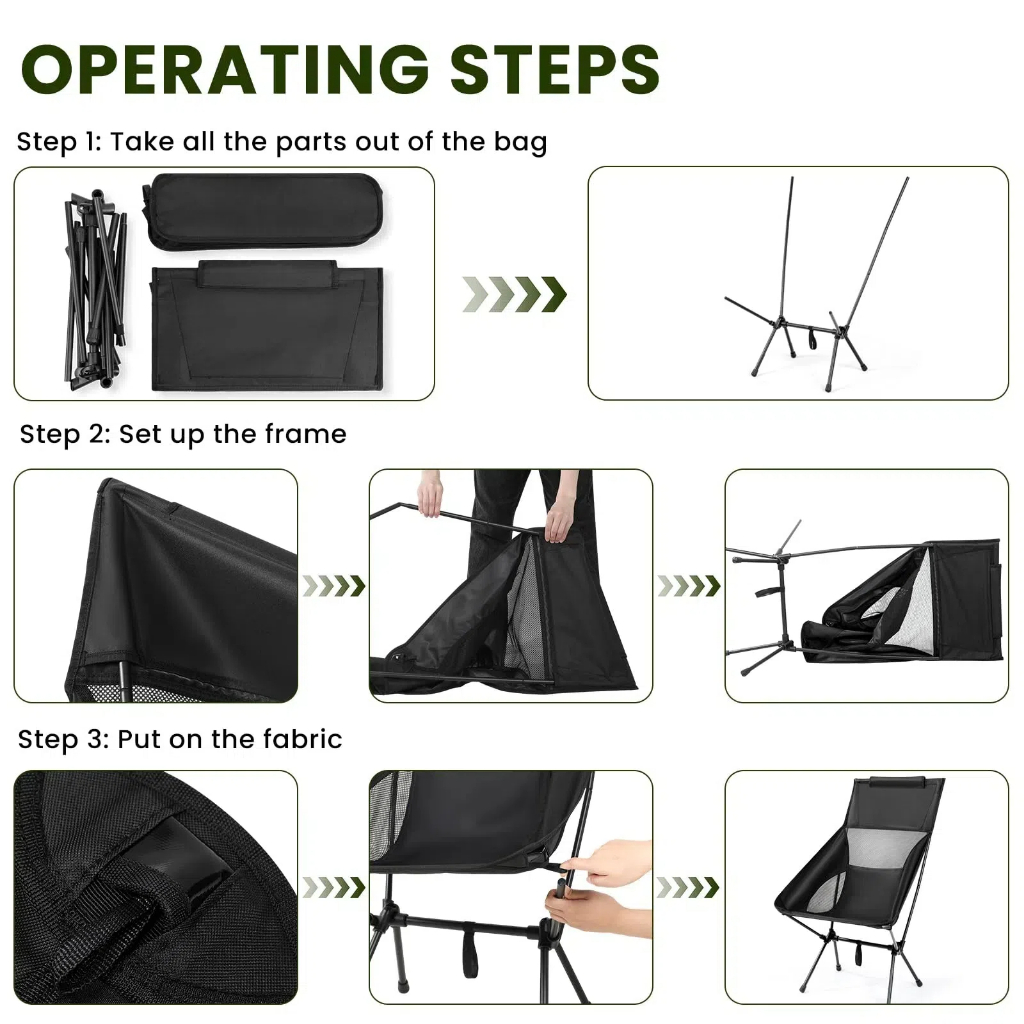 OPERATING STEPS

Step 1: Take all the parts out of the bag

Step 2: Set up the frame

Step 3: Put on the fabric