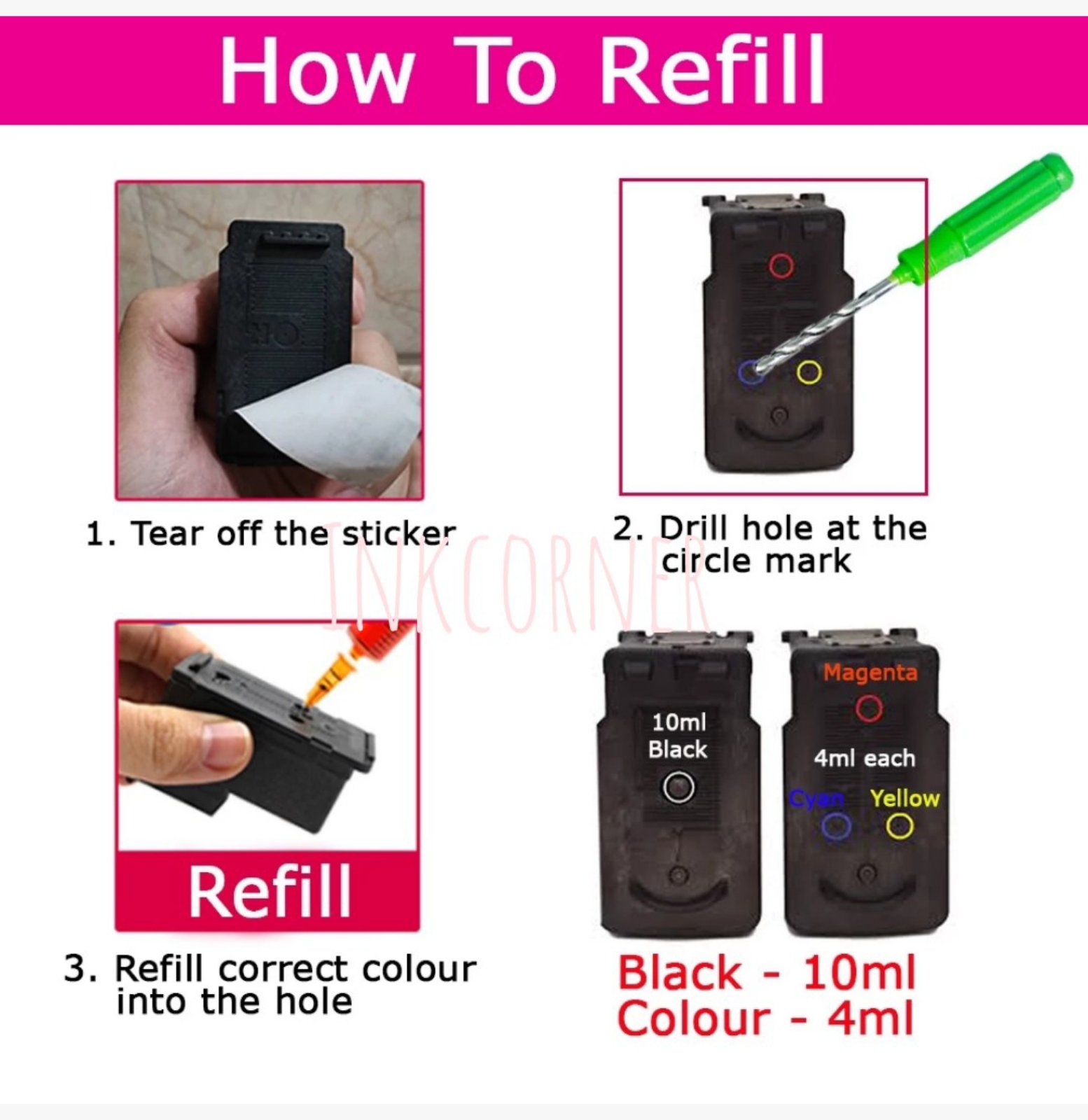 How To Refill

1. Tear off the sticker

2. Drill hole at the circle mark

INKCORNER

Refill

3. Refill correct colour into the hole

10ml Black

Magenta

4ml each

Cyan

Yellow

Black - 10ml
Colour - 4ml