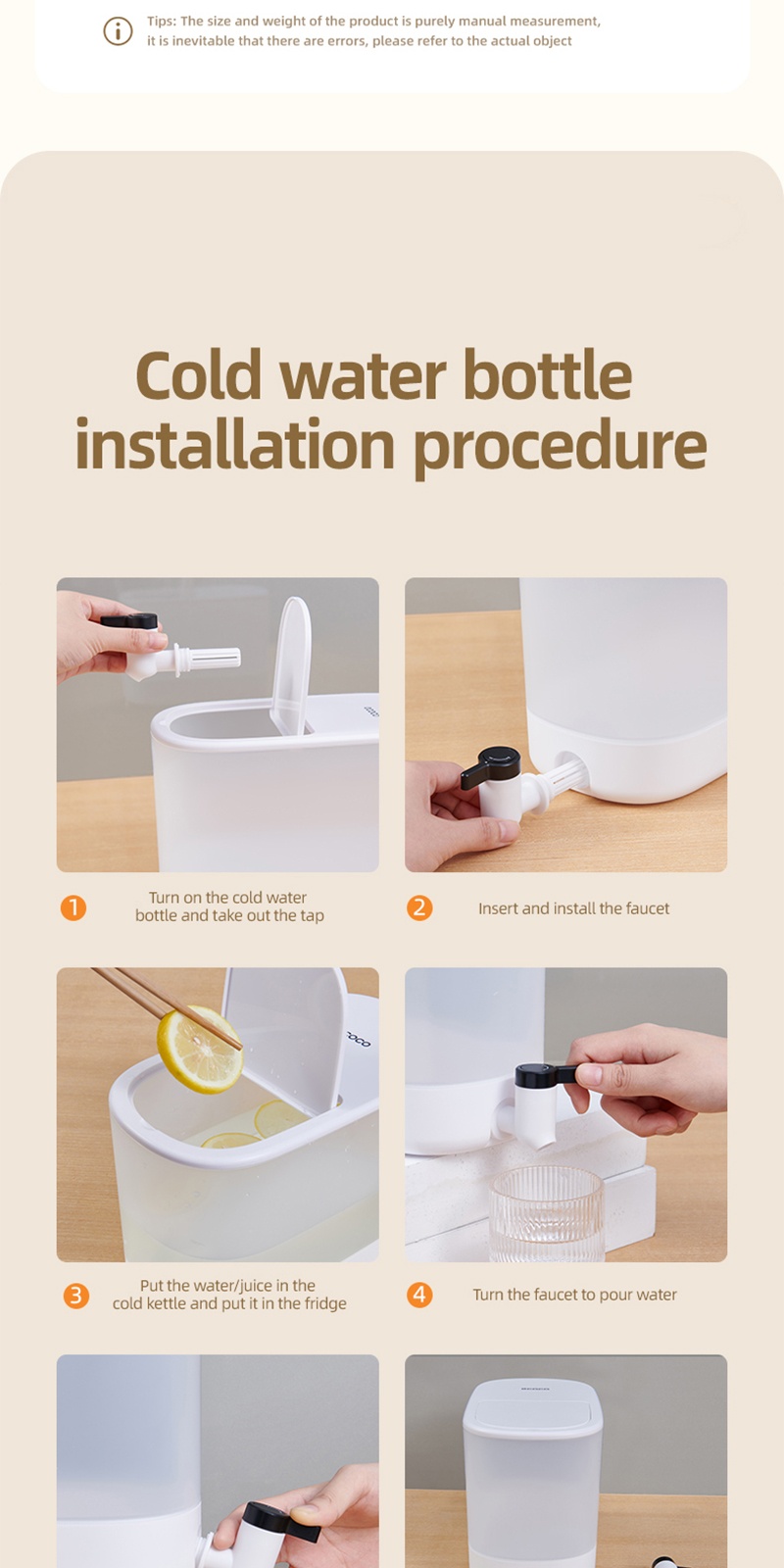 Tips: The size and weight of the product is purely manual measurement, it is inevitable that there are errors, please refer to the actual object

Cold water bottle installation procedure

1 Turn on the cold water bottle and take out the tap

2 Insert and install the faucet

3 Put the water/juice in the cold kettle and put it in the fridge

4 Turn the faucet to pour water