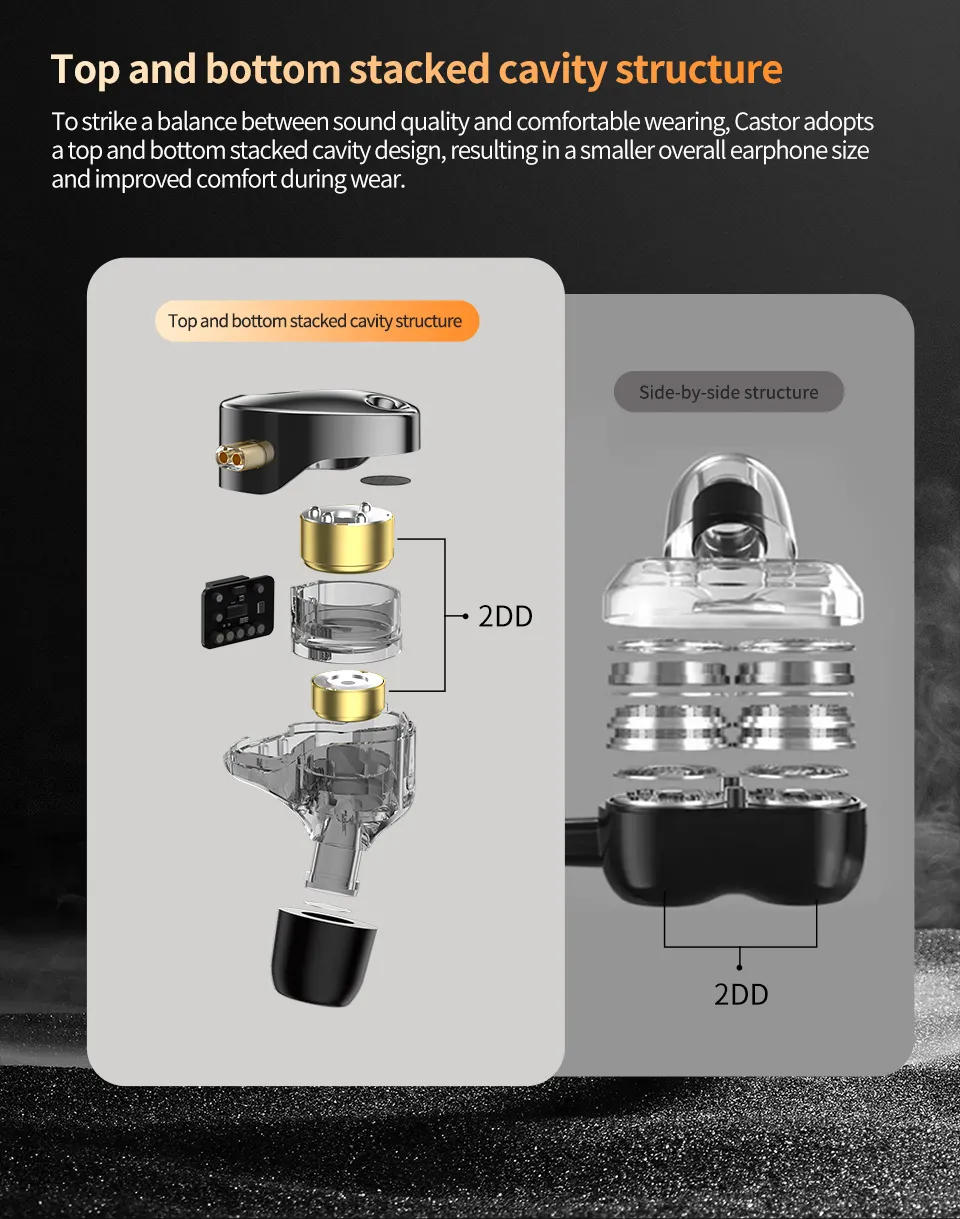 Top and bottom stacked cavity structure

To strike a balance between sound quality and comfortable wearing, Castor adopts a top and bottom stacked cavity design, resulting in a smaller overall earphone size and improved comfort during wear.

Top and bottom stacked cavity structure

2DD

Side-by-side structure

2DD