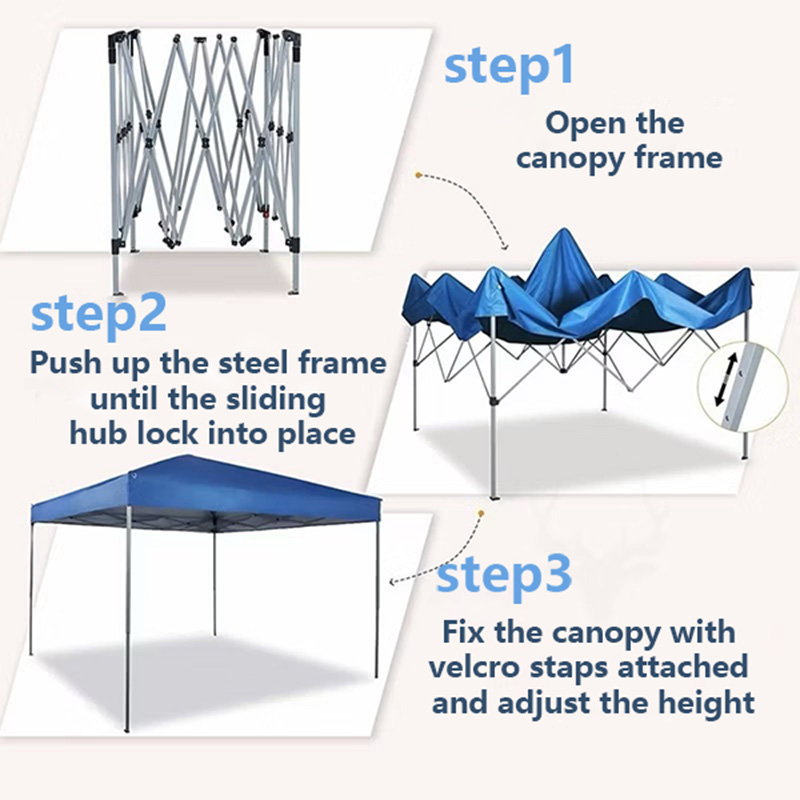 step1

Open the canopy frame

step2

Push up the steel frame until the sliding hub lock into place

step3

Fix the canopy with velcro staps attached and adjust the height