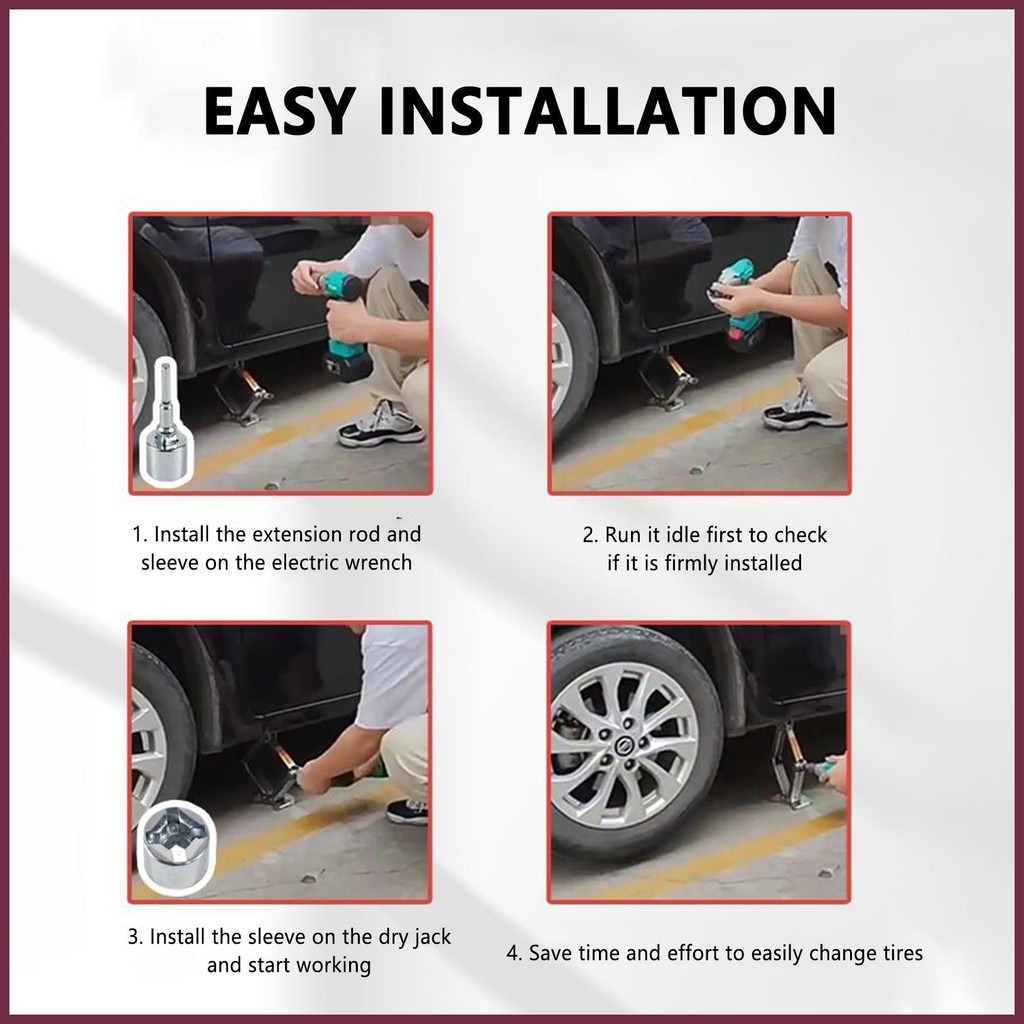 EASY INSTALLATION

1. Install the extension rod and sleeve on the electric wrench

2. Run it idle first to check if it is firmly installed

3. Install the sleeve on the dry jack and start working

4. Save time and effort to easily change tires