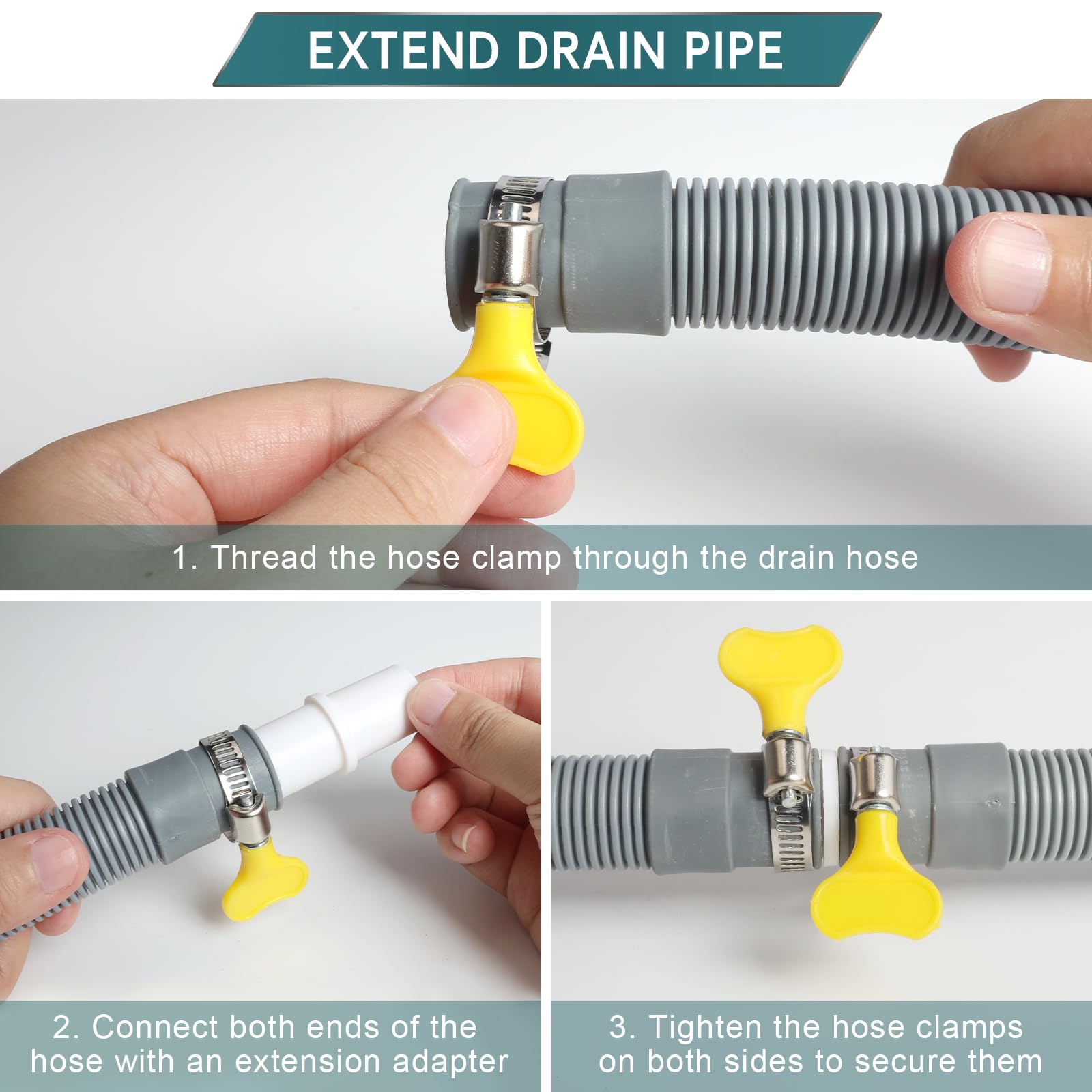 EXTEND DRAIN PIPE

1. Thread the hose clamp through the drain hose

2. Connect both ends of the hose with an extension adapter

3. Tighten the hose clamps on both sides to secure them