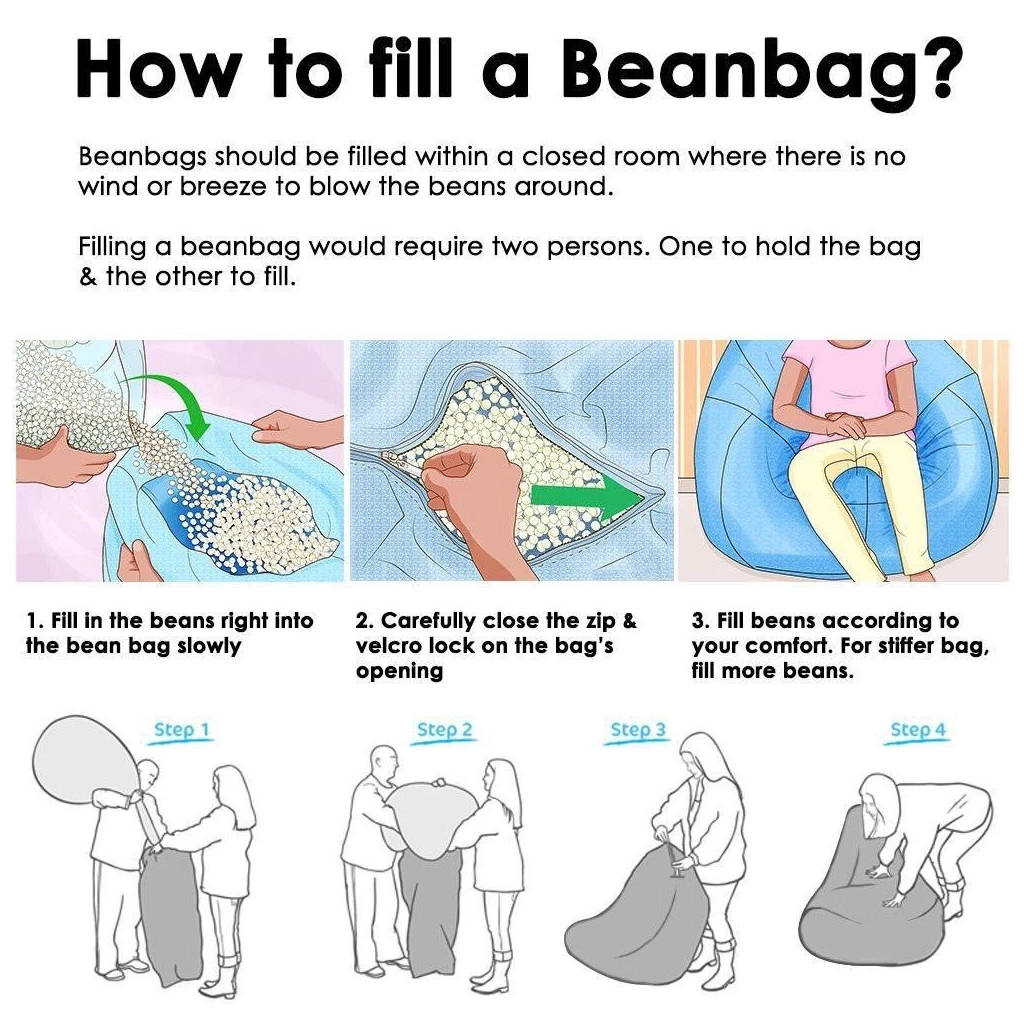 How to fill a Beanbag?

Beanbags should be filled within a closed room where there is no wind or breeze to blow the beans around.

Filling a beanbag would require two persons. One to hold the bag & the other to fill.

1. Fill in the beans right into the bean bag slowly

2. Carefully close the zip & velcro lock on the bag's opening

3. Fill beans according to your comfort. For stiffer bag, fill more beans.

Step 1

Step 2

Step 3

Step 4