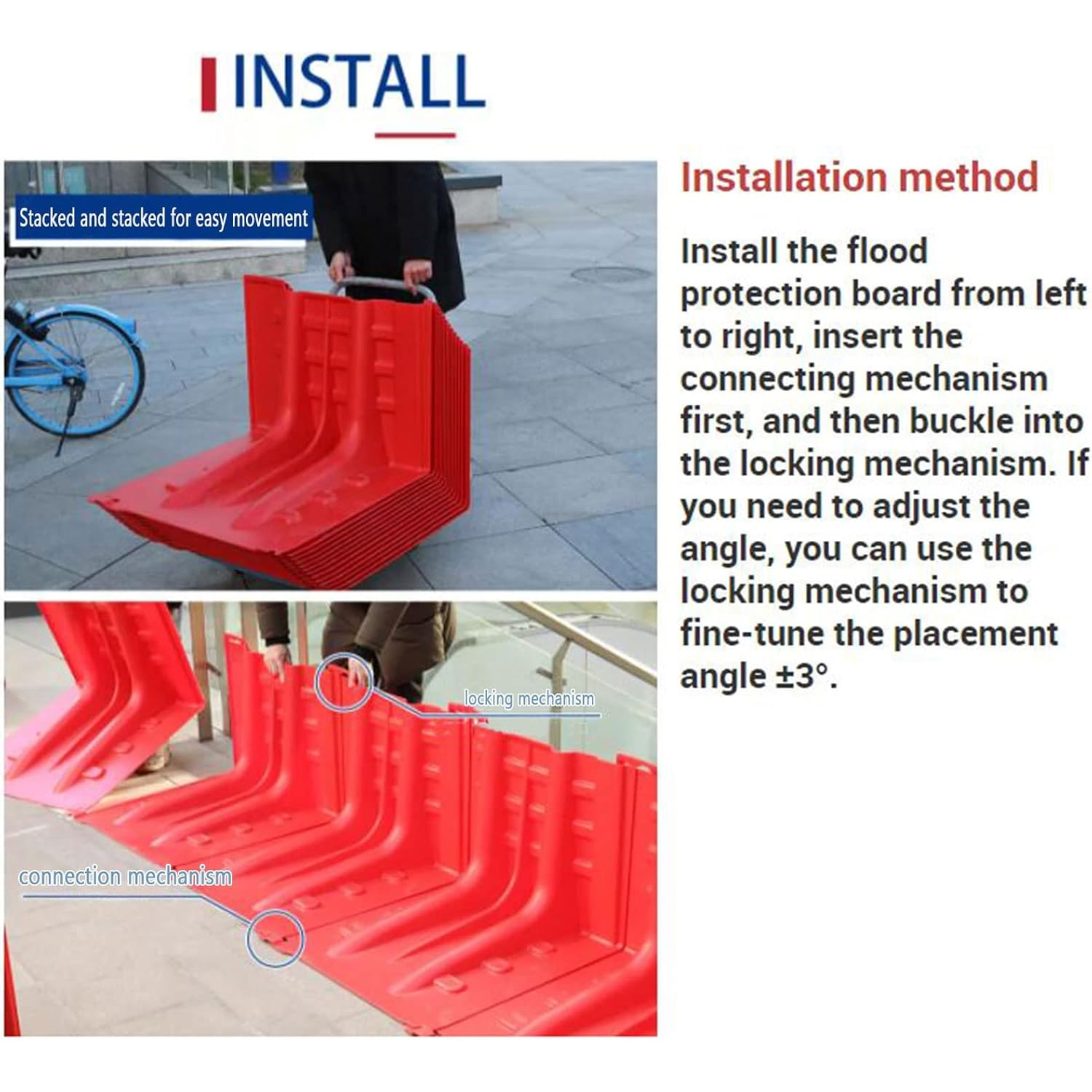 INSTALL

Stacked and stacked for easy movement

locking mechanism

connection mechanism

Installation method

Install the flood protection board from left to right, insert the connecting mechanism first, and then buckle into the locking mechanism. If you need to adjust the angle, you can use the locking mechanism to fine-tune the placement angle ±3°.