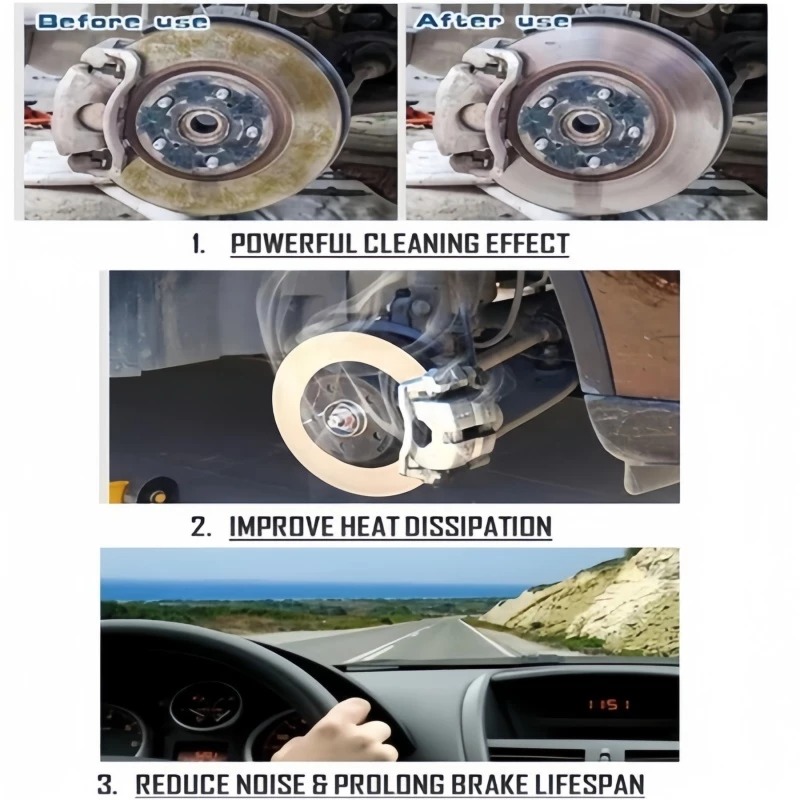 Before use

After use

1. POWERFUL CLEANING EFFECT

2. IMPROVE HEAT DISSIPATION

11:51

3. REDUCE NOISE & PROLONG BRAKE LIFESPAN