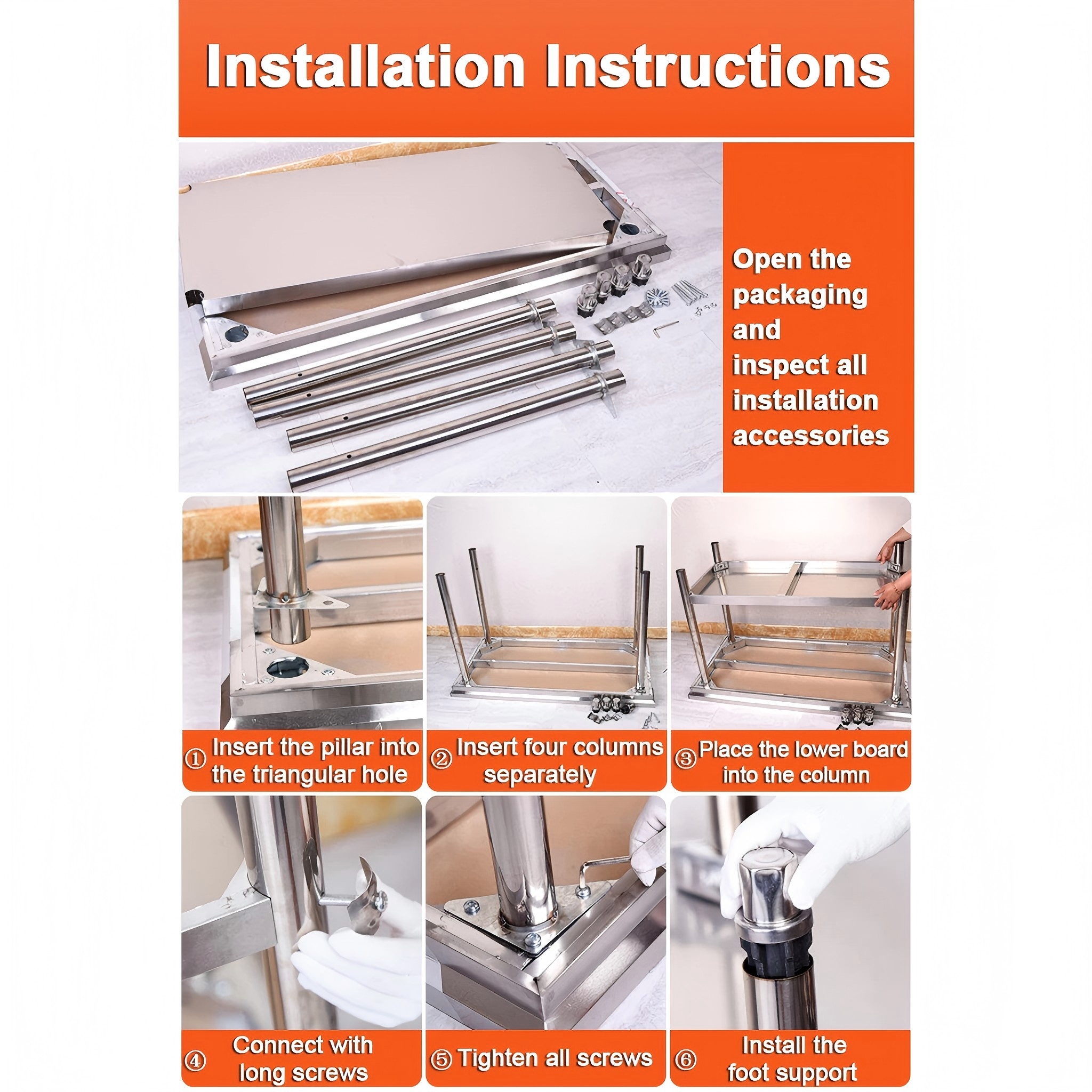 Installation Instructions

Open the packaging and inspect all installation accessories

① Insert the pillar into the triangular hole

② Insert four columns separately

③ Place the lower board into the column

④ Connect with long screws

⑤ Tighten all screws

⑥ Install the foot support