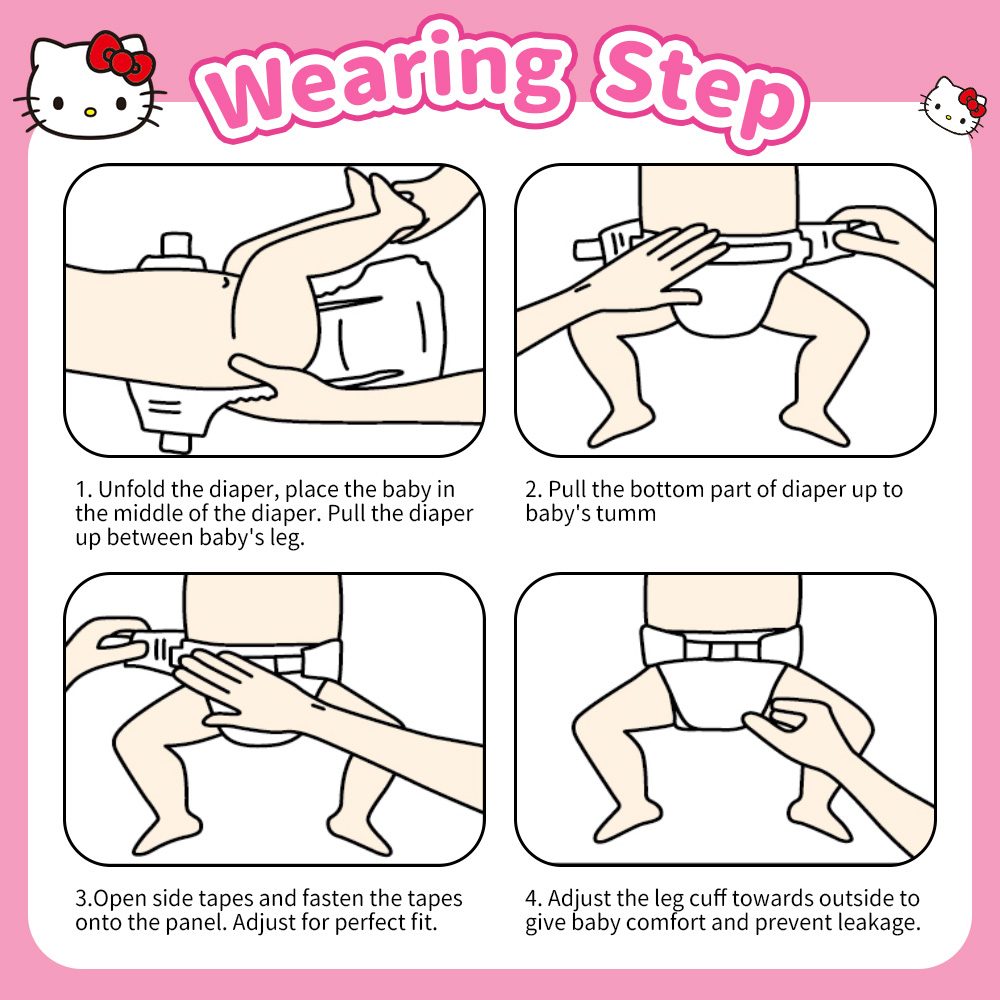 Wearing Step

1. Unfold the diaper, place the baby in the middle of the diaper. Pull the diaper up between baby's leg.

2. Pull the bottom part of diaper up to baby's tumm

3.Open side tapes and fasten the tapes onto the panel. Adjust for perfect fit.

4. Adjust the leg cuff towards outside to give baby comfort and prevent leakage.