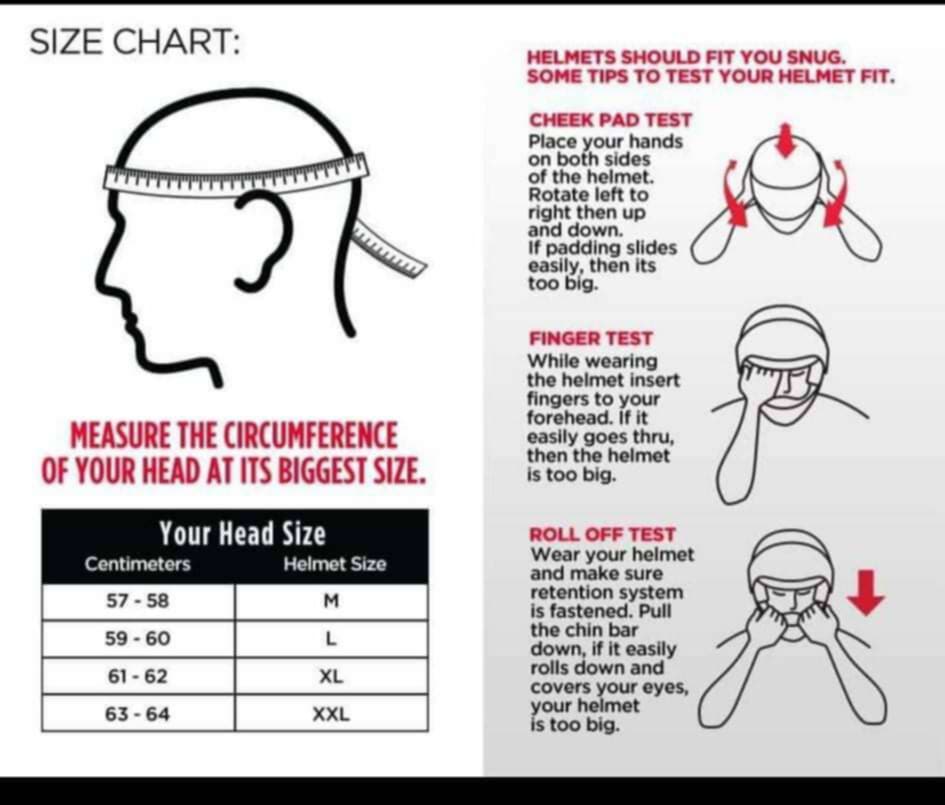 SIZE CHART:

MEASURE THE CIRCUMFERENCE OF YOUR HEAD AT ITS BIGGEST SIZE.

Your Head Size

| Centimeters | Helmet Size |
|---|---|
| 57 - 58 | M |
| 59 - 60 | L |
| 61 - 62 | XL |
| 63 - 64 | XXL |

HELMETS SHOULD FIT YOU SNUG. SOME TIPS TO TEST YOUR HELMET FIT.

CHEEK PAD TEST
Place your hands on both sides of the helmet. Rotate left to right then up and down. If padding slides easily, then its too big.

FINGER TEST
While wearing the helmet insert fingers to your forehead. If it easily goes thru, then the helmet is too big.

ROLL OFF TEST
Wear your helmet and make sure retention system is fastened. Pull the chin bar down, if it easily rolls down and covers your eyes, your helmet is too big.