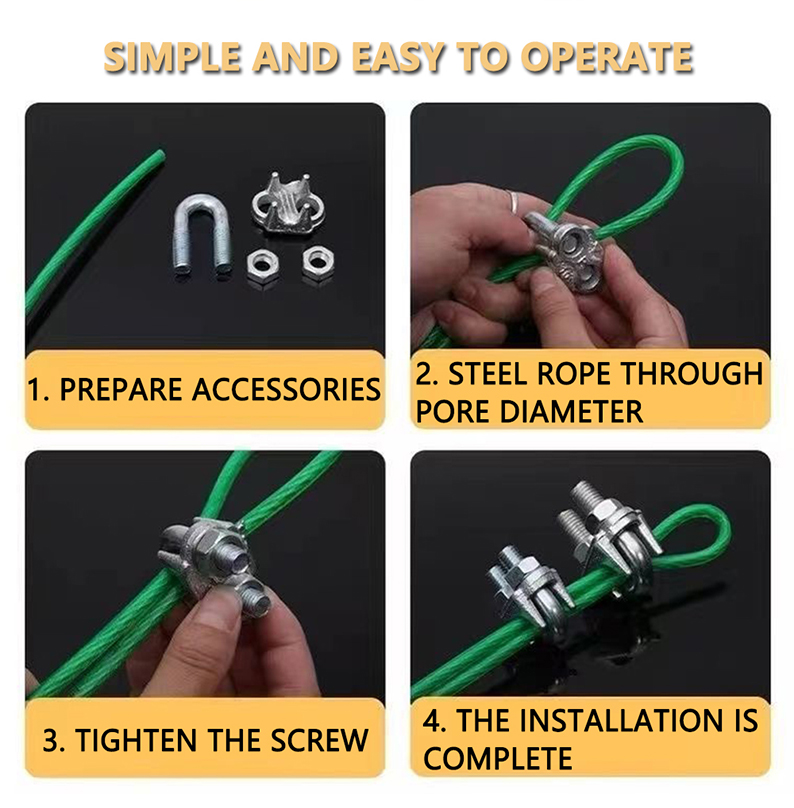 SIMPLE AND EASY TO OPERATE

1. PREPARE ACCESSORIES

2. STEEL ROPE THROUGH PORE DIAMETER

3. TIGHTEN THE SCREW

4. THE INSTALLATION IS COMPLETE