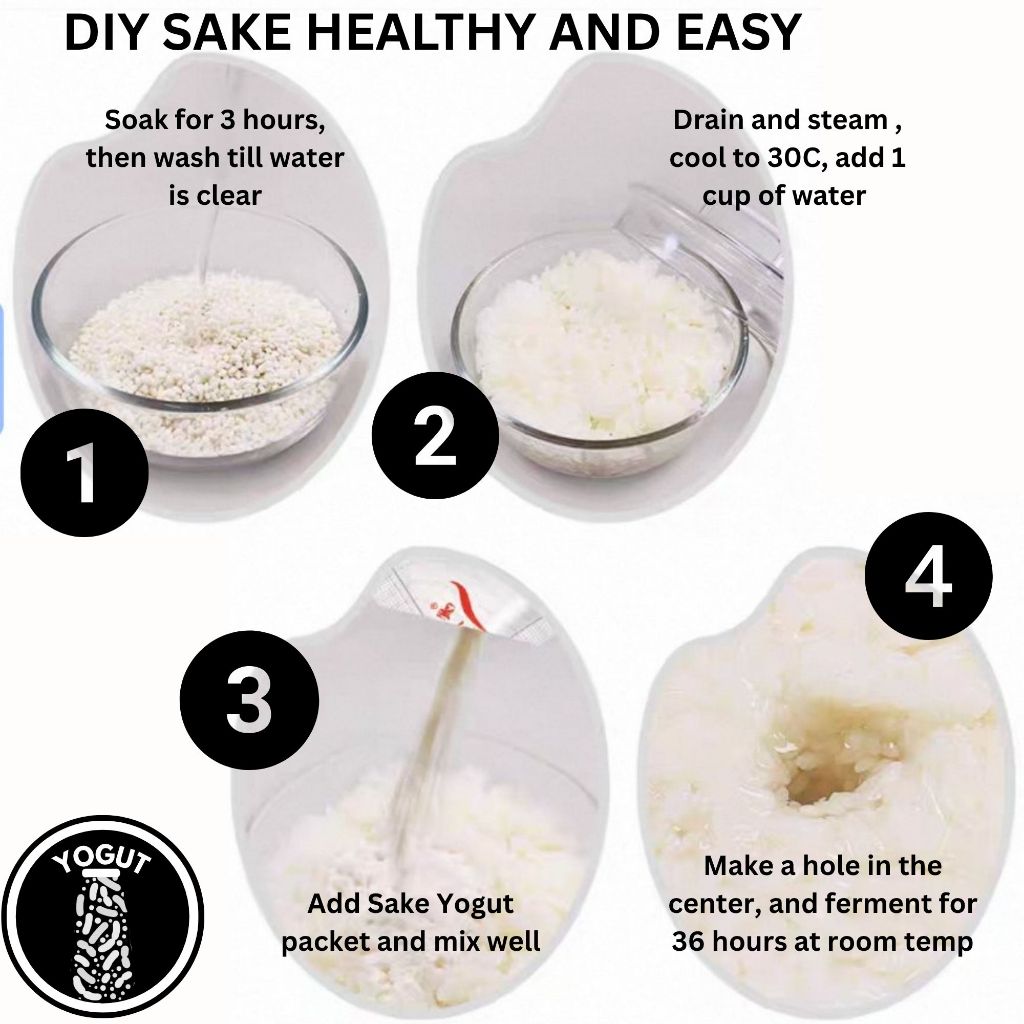 DIY SAKE HEALTHY AND EASY

Soak for 3 hours, then wash till water is clear

1

Drain and steam , cool to 30C, add 1 cup of water

2

3

Add Sake Yogut packet and mix well

4

Make a hole in the center, and ferment for 36 hours at room temp

YOGUT