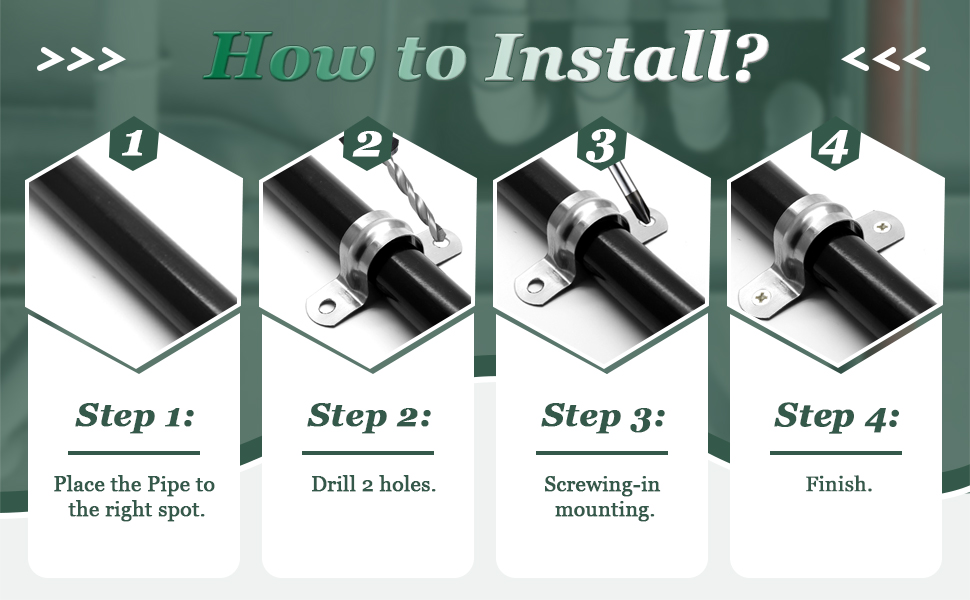 >>> How to Install? <<<

1

Step 1:

Place the Pipe to the right spot.

2

Step 2:

Drill 2 holes.

3

Step 3:

Screwing-in mounting.

4

Step 4:

Finish.