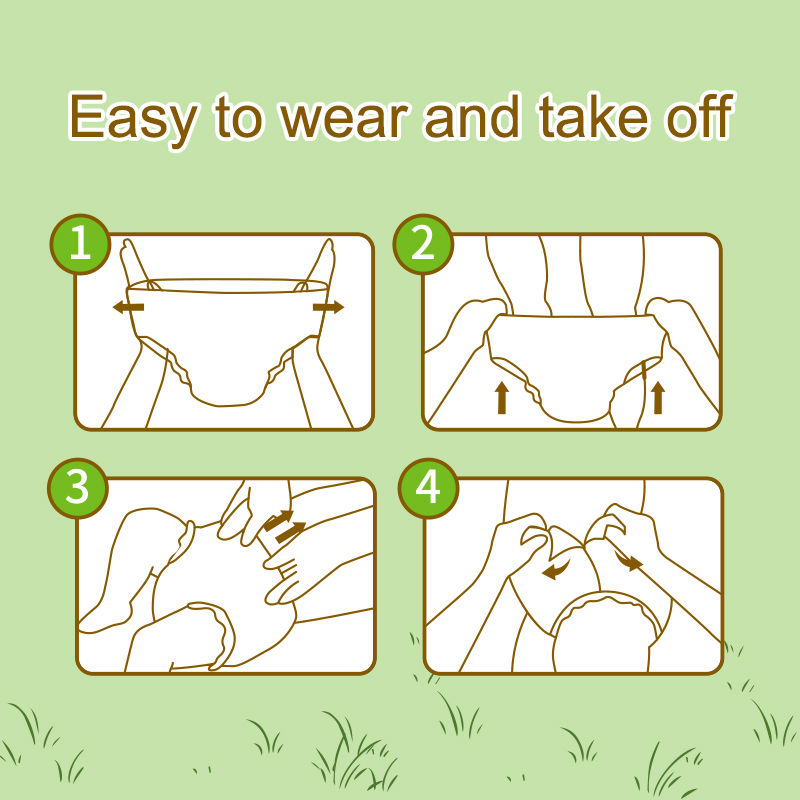 Easy to wear and take off

1

2

3

4