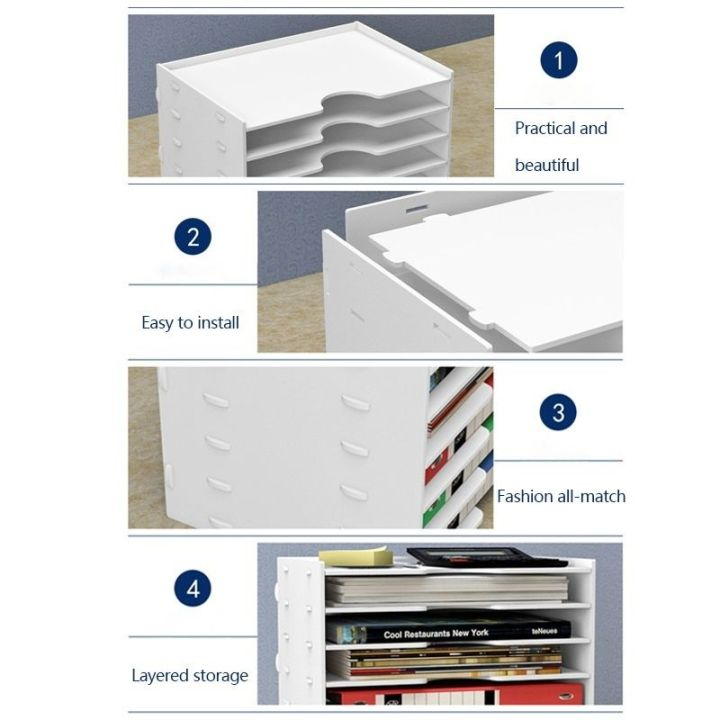 1

Practical and beautiful

2

Easy to install

3

Fashion all-match

4

Layered storage

Cool Restaurants New York teNeues