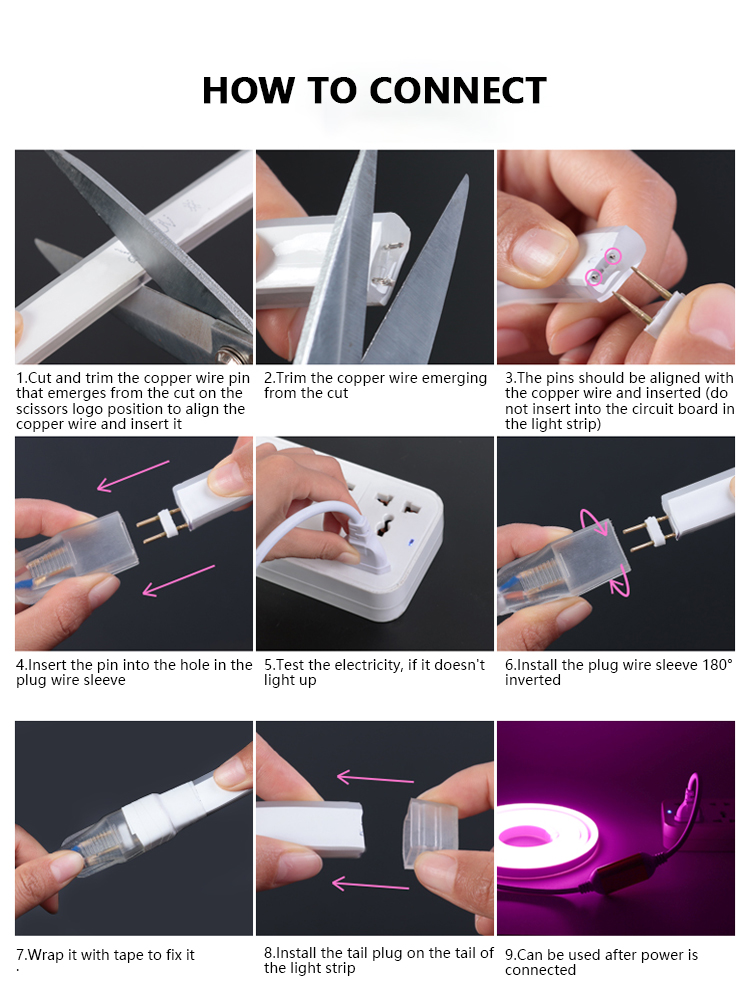 HOW TO CONNECT

1.Cut and trim the copper wire pin that emerges from the cut on the scissors logo position to align the copper wire and insert it

2.Trim the copper wire emerging from the cut

3.The pins should be aligned with the copper wire and inserted (do not insert into the circuit board in the light strip)

4.Insert the pin into the hole in the plug wire sleeve

5.Test the electricity, if it doesn't light up

6.Install the plug wire sleeve 180° inverted

7.Wrap it with tape to fix it

8.Install the tail plug on the tail of the light strip

9.Can be used after power is connected