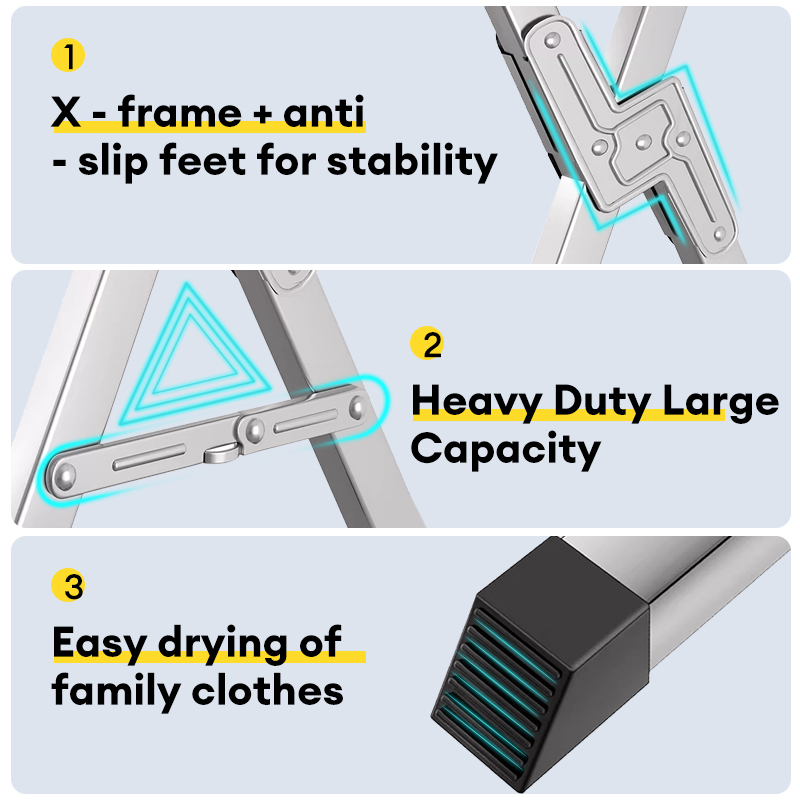 1

X - frame + anti - slip feet for stability

2

Heavy Duty Large Capacity

3

Easy drying of family clothes