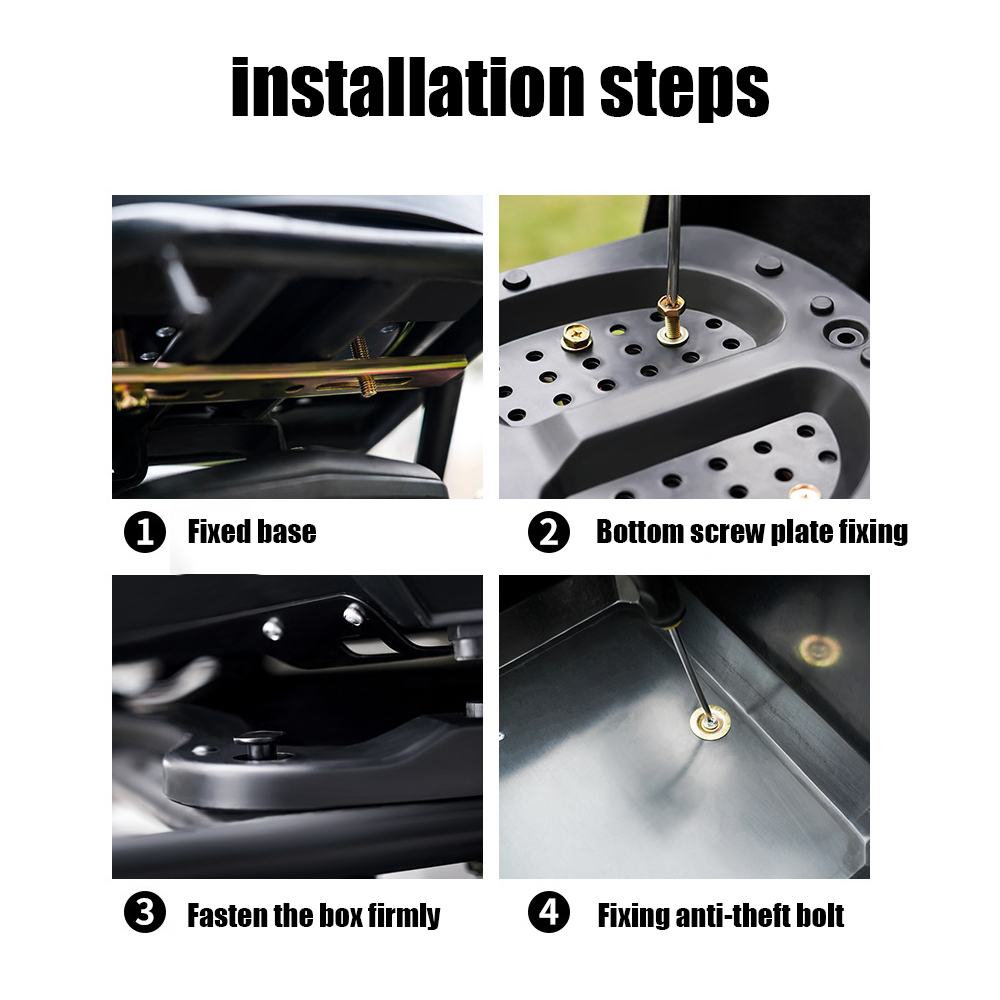 installation steps

1 Fixed base

2 Bottom screw plate fixing

3 Fasten the box firmly

4 Fixing anti-theft bolt