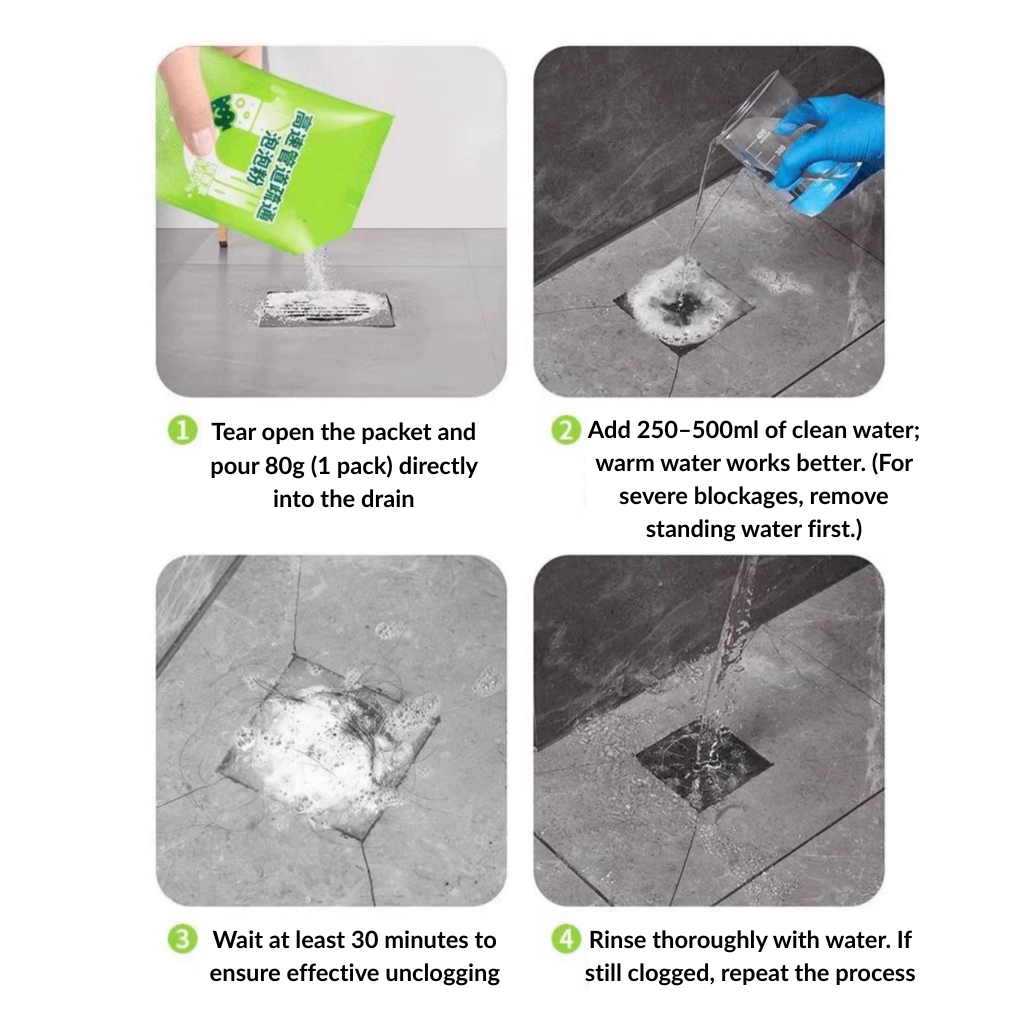 高速管道疏通
泡泡粉

1 Tear open the packet and pour 80g (1 pack) directly into the drain

2 Add 250–500ml of clean water; warm water works better. (For severe blockages, remove standing water first.)

3 Wait at least 30 minutes to ensure effective unclogging

4 Rinse thoroughly with water. If still clogged, repeat the process