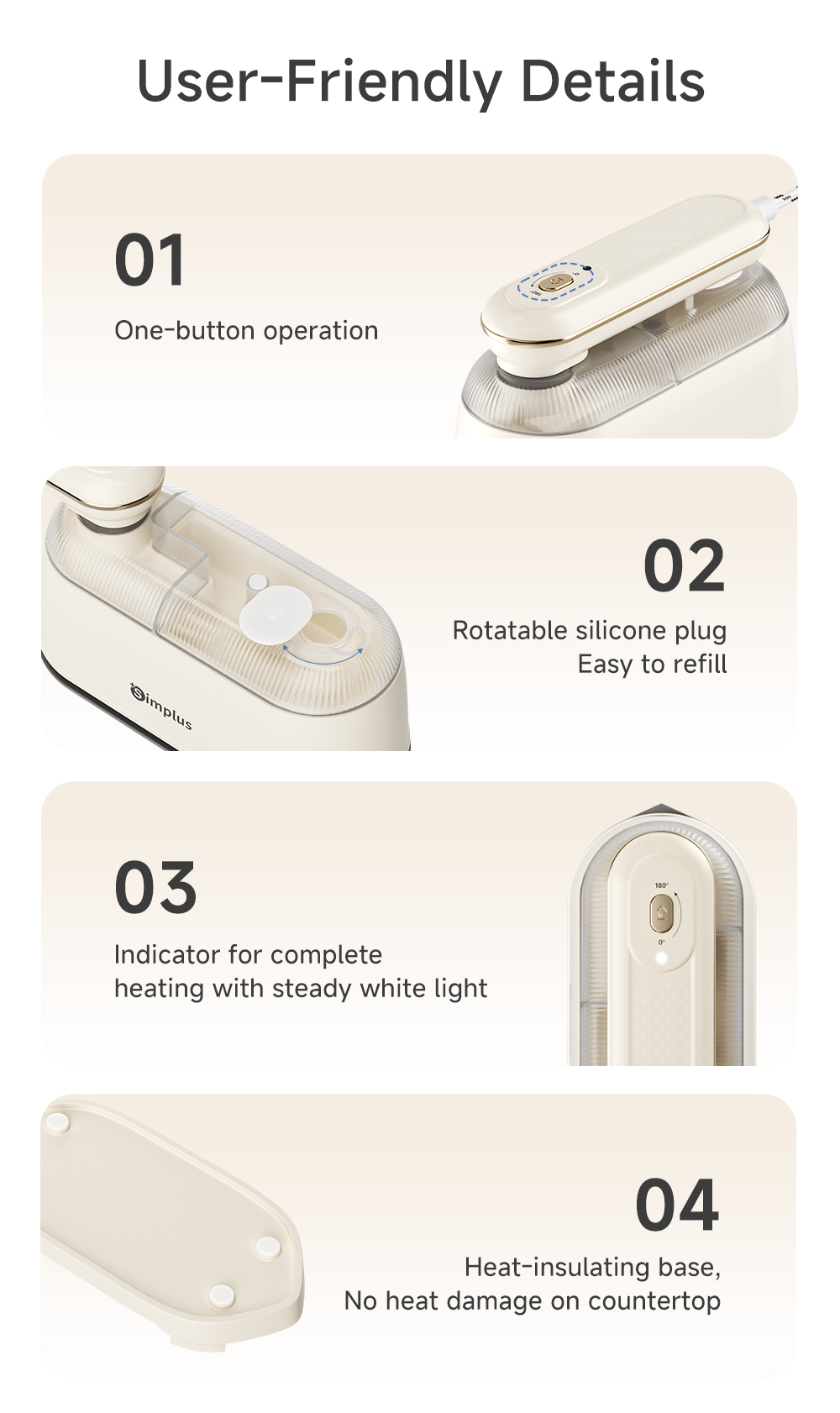 User-Friendly Details

01

One-button operation

02

Rotatable silicone plug
Easy to refill

Simplus

03

Indicator for complete heating with steady white light

180°

0°

04

Heat-insulating base,
No heat damage on countertop