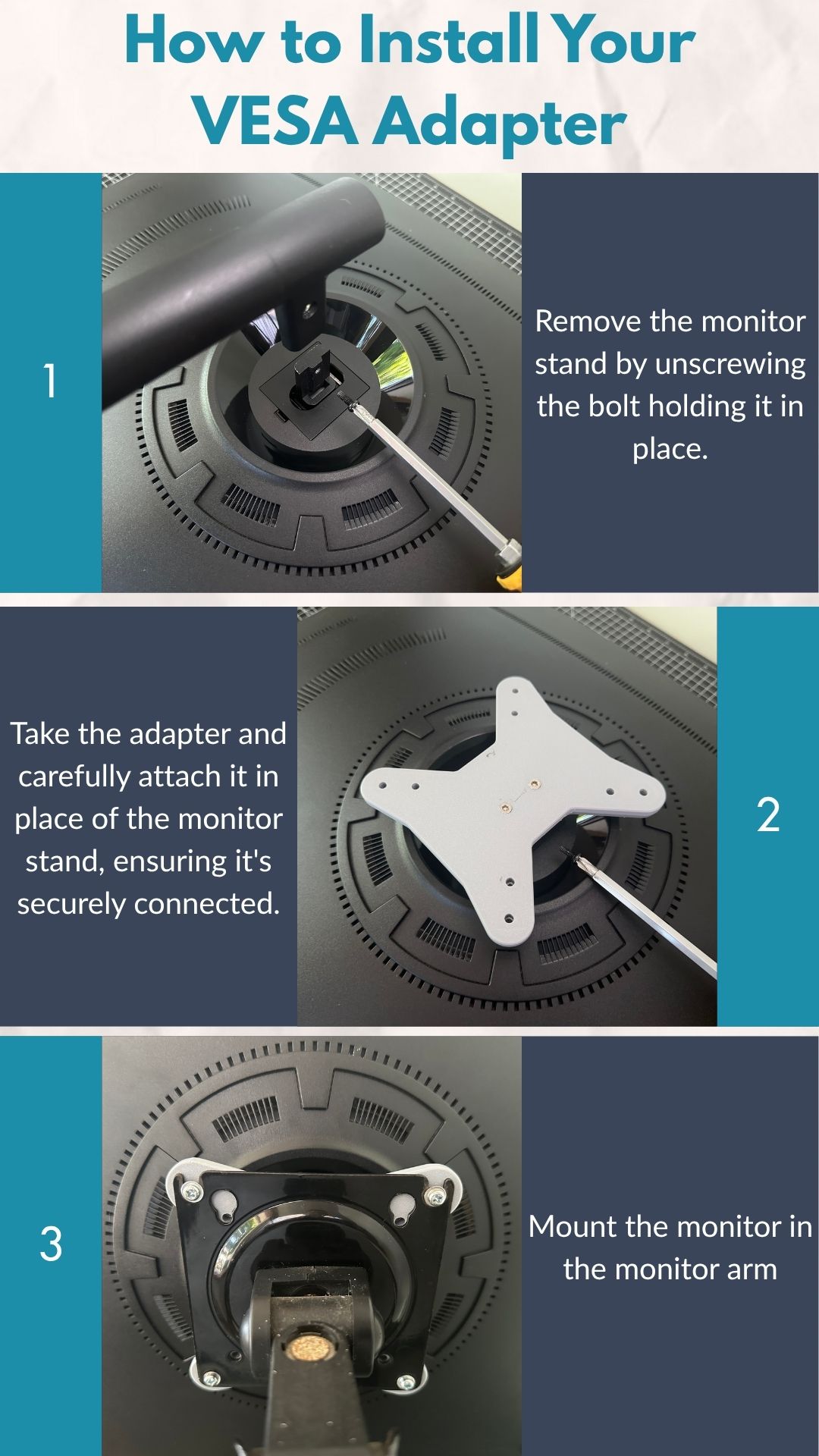 How to Install Your VESA Adapter

1

Remove the monitor stand by unscrewing the bolt holding it in place.

Take the adapter and carefully attach it in place of the monitor stand, ensuring it's securely connected.

2

3

Mount the monitor in the monitor arm