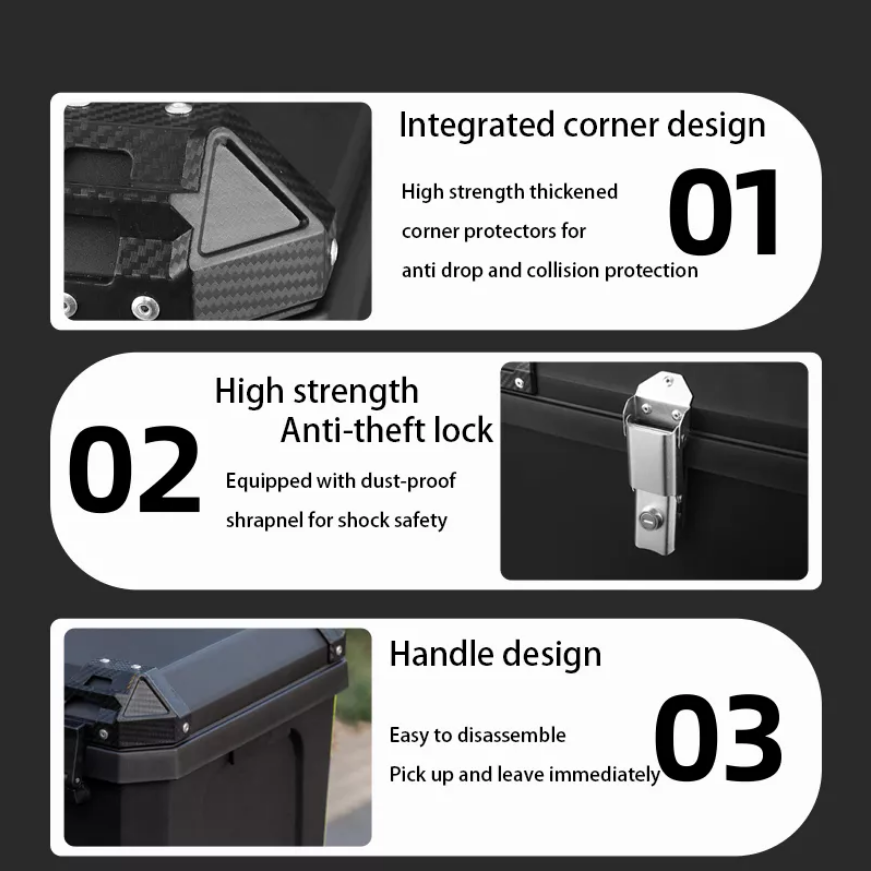 Integrated corner design

High strength thickened corner protectors for anti drop and collision protection

01

02

High strength
Anti-theft lock

Equipped with dust-proof shrapnel for shock safety

Handle design

Easy to disassemble
Pick up and leave immediately

03