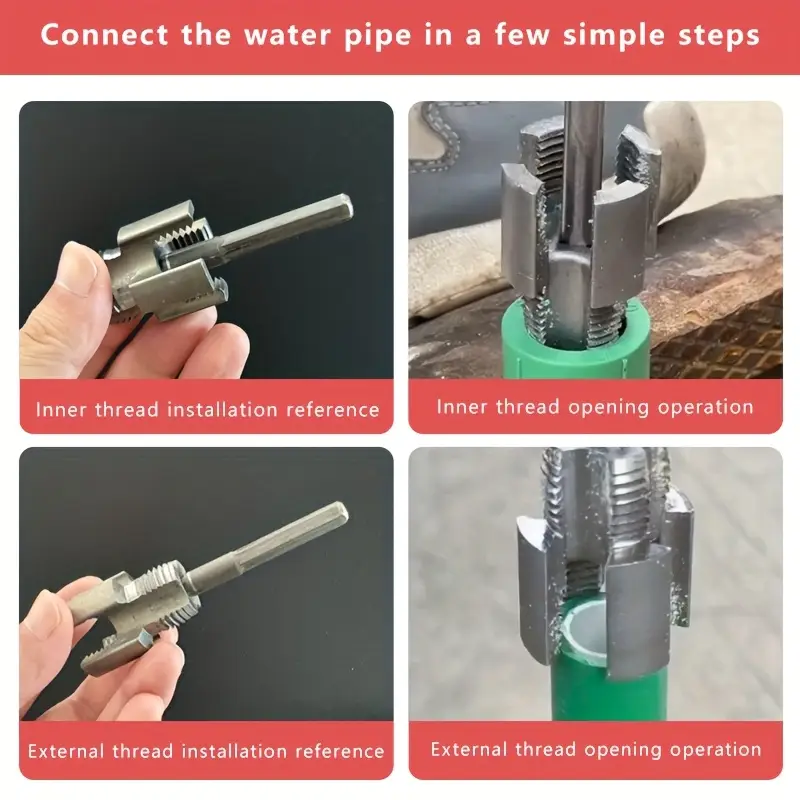 Connect the water pipe in a few simple steps

Inner thread installation reference

Inner thread opening operation

External thread installation reference

External thread opening operation