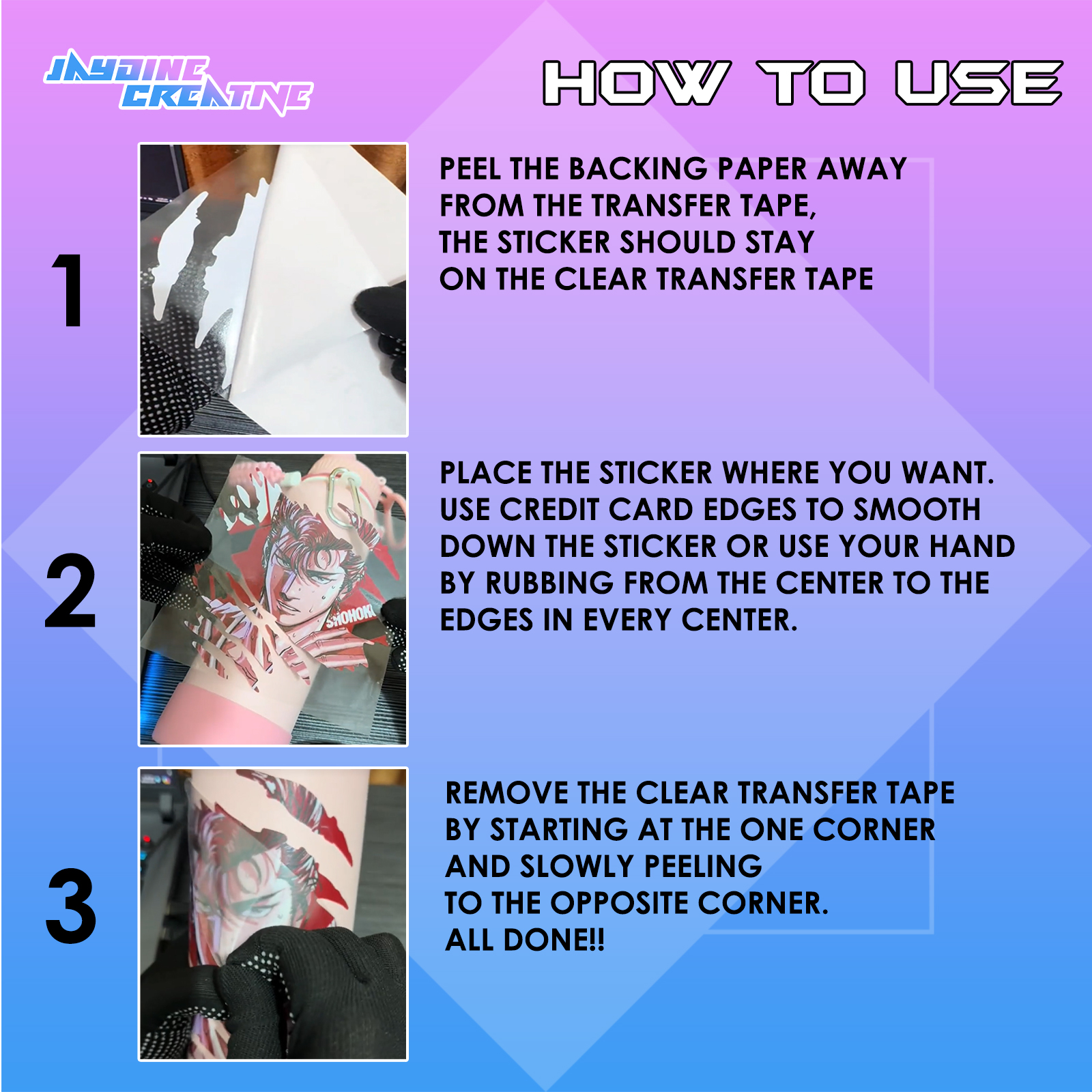 JAYDINE CREATIVE

HOW TO USE

1

PEEL THE BACKING PAPER AWAY FROM THE TRANSFER TAPE, THE STICKER SHOULD STAY ON THE CLEAR TRANSFER TAPE

2

SHOHOKU

PLACE THE STICKER WHERE YOU WANT. USE CREDIT CARD EDGES TO SMOOTH DOWN THE STICKER OR USE YOUR HAND BY RUBBING FROM THE CENTER TO THE EDGES IN EVERY CENTER.

3

REMOVE THE CLEAR TRANSFER TAPE BY STARTING AT THE ONE CORNER AND SLOWLY PEELING TO THE OPPOSITE CORNER.
ALL DONE!!