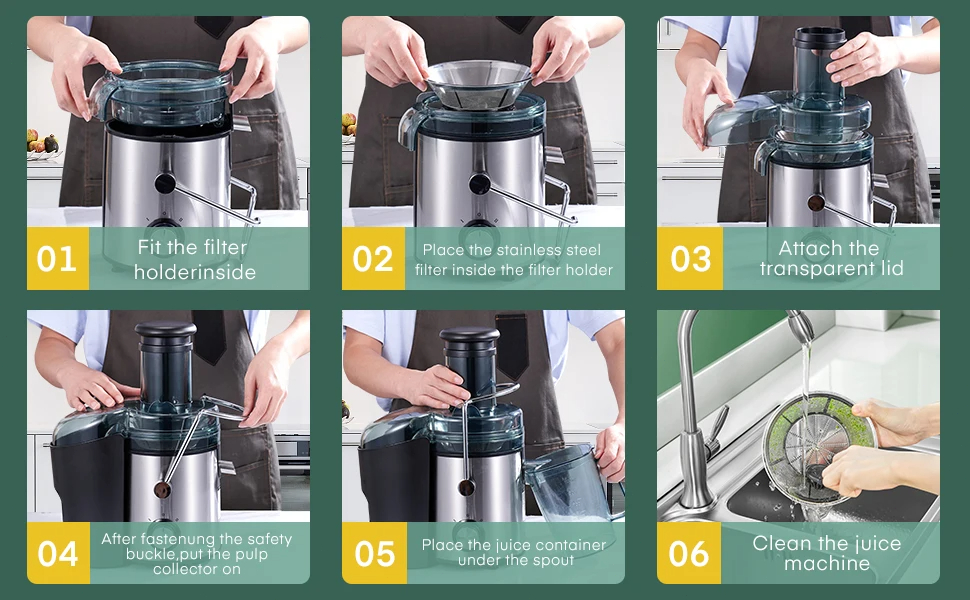 01 Fit the filter holderinside

02 Place the stainless steel filter inside the filter holder

03 Attach the transparent lid

04 After fastenung the safety buckle,put the pulp collector on

05 Place the juice container under the spout

06 Clean the juice machine