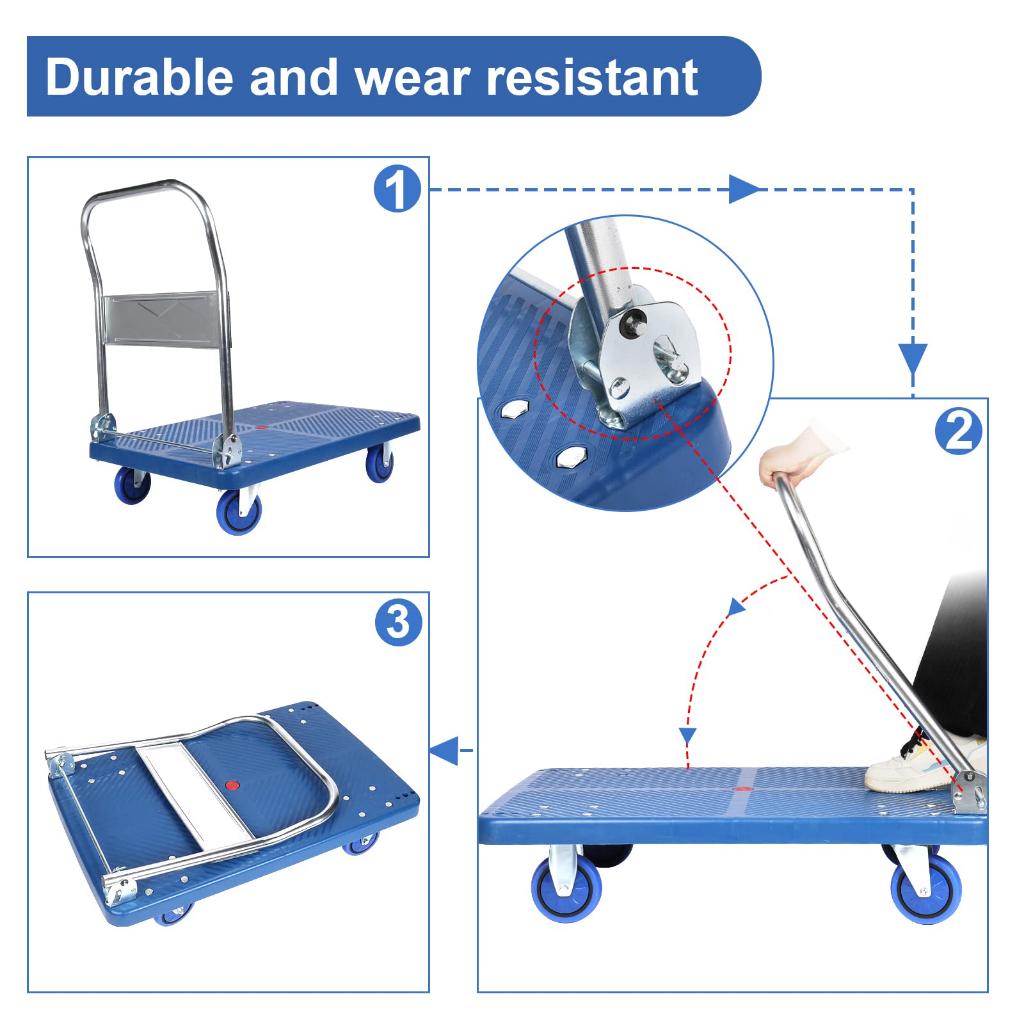 Durable and wear resistant

1

2

3