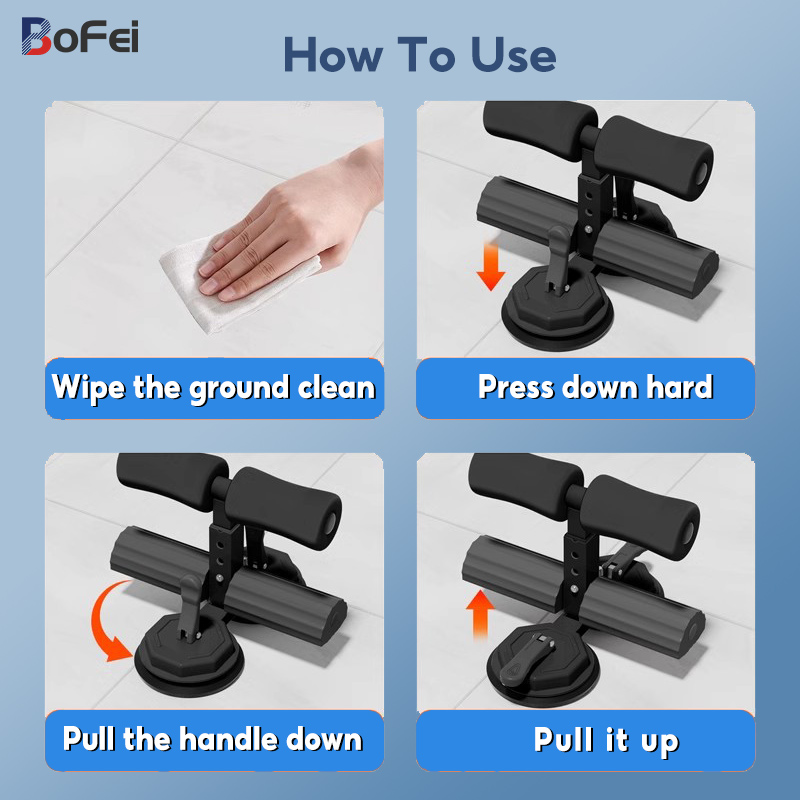 BoFei

How To Use

Wipe the ground clean

Press down hard

Pull the handle down

Pull it up