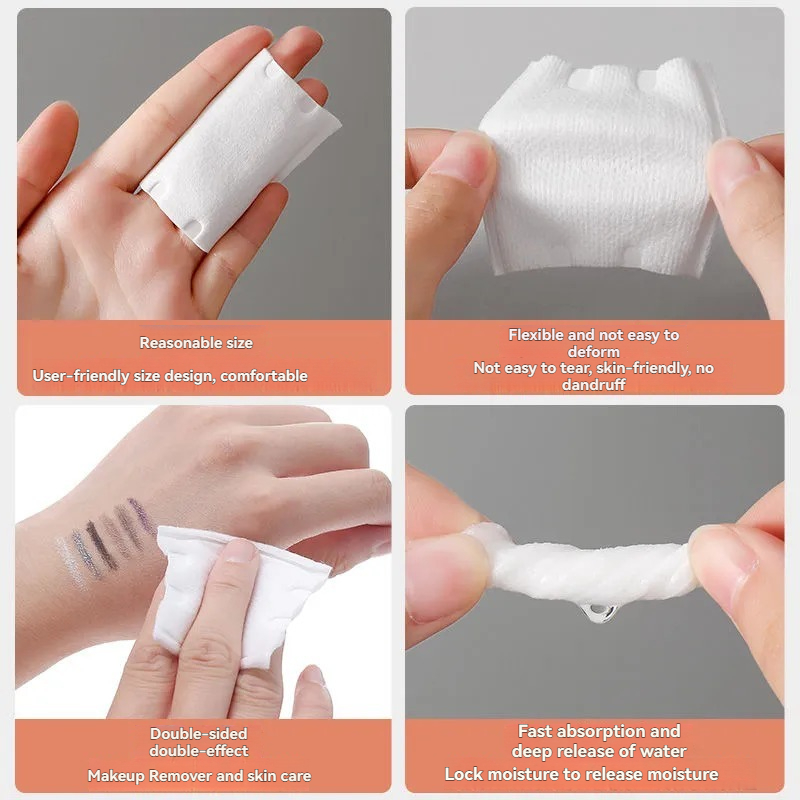 Reasonable size

User-friendly size design, comfortable

Flexible and not easy to deform

Not easy to tear, skin-friendly, no dandruff

Double-sided double-effect

Makeup Remover and skin care

Fast absorption and deep release of water

Lock moisture to release moisture