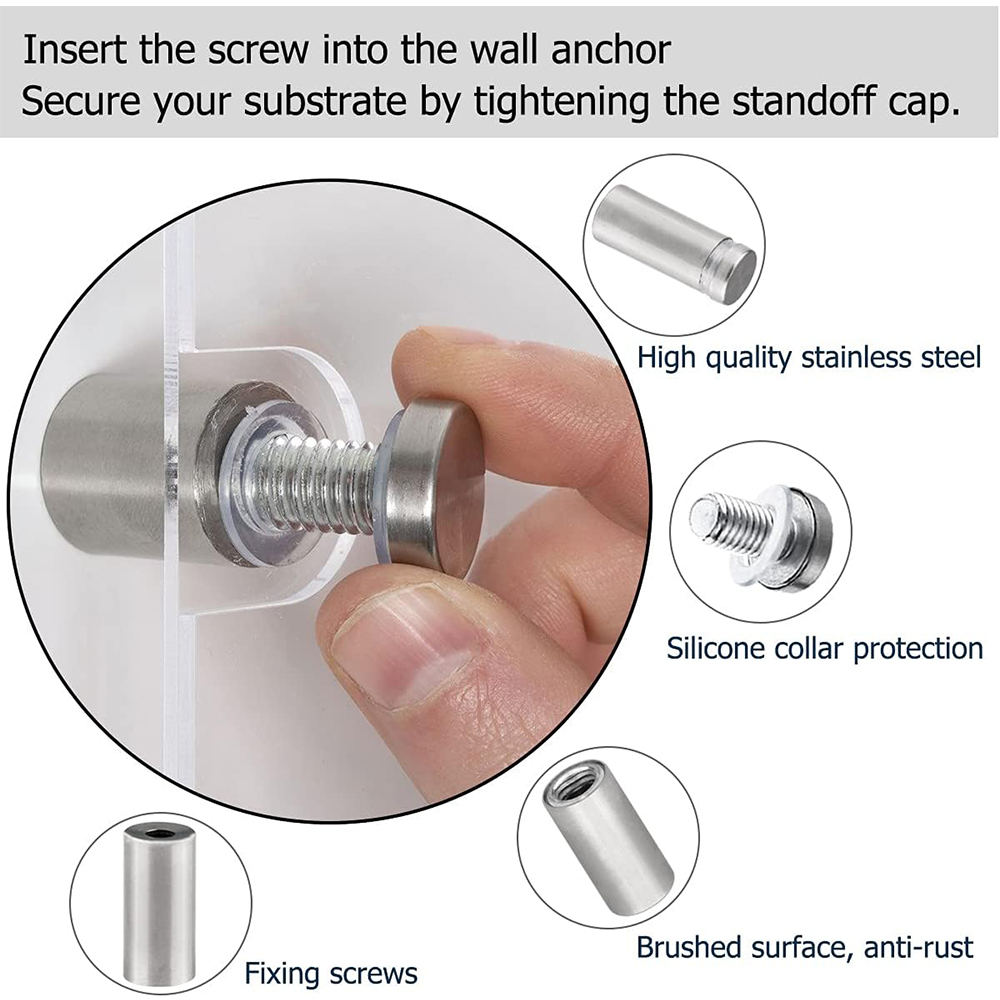 Insert the screw into the wall anchor
Secure your substrate by tightening the standoff cap.

High quality stainless steel

Silicone collar protection

Brushed surface, anti-rust

Fixing screws