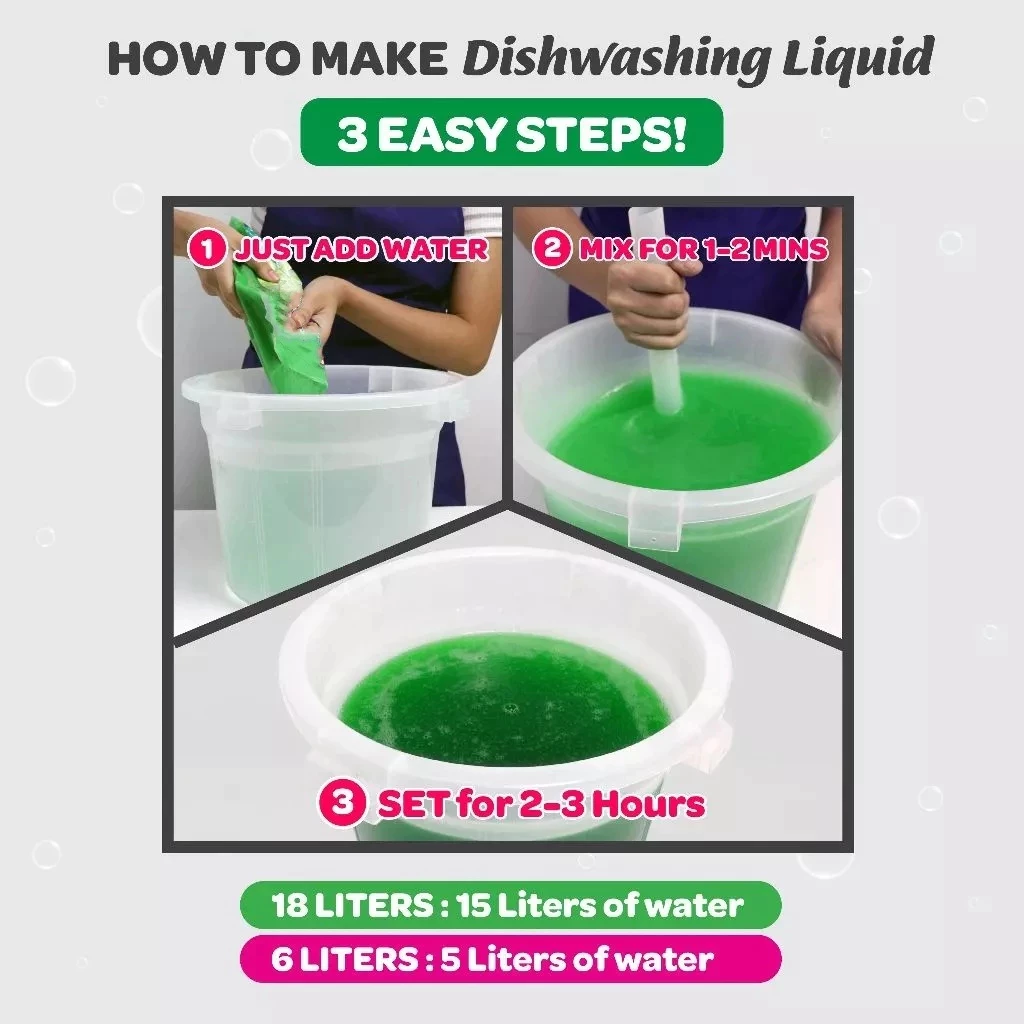 HOW TO MAKE Dishwashing Liquid

3 EASY STEPS!

1 JUST ADD WATER

2 MIX FOR 1-2 MINS

3 SET for 2-3 Hours

18 LITERS : 15 Liters of water

6 LITERS : 5 Liters of water