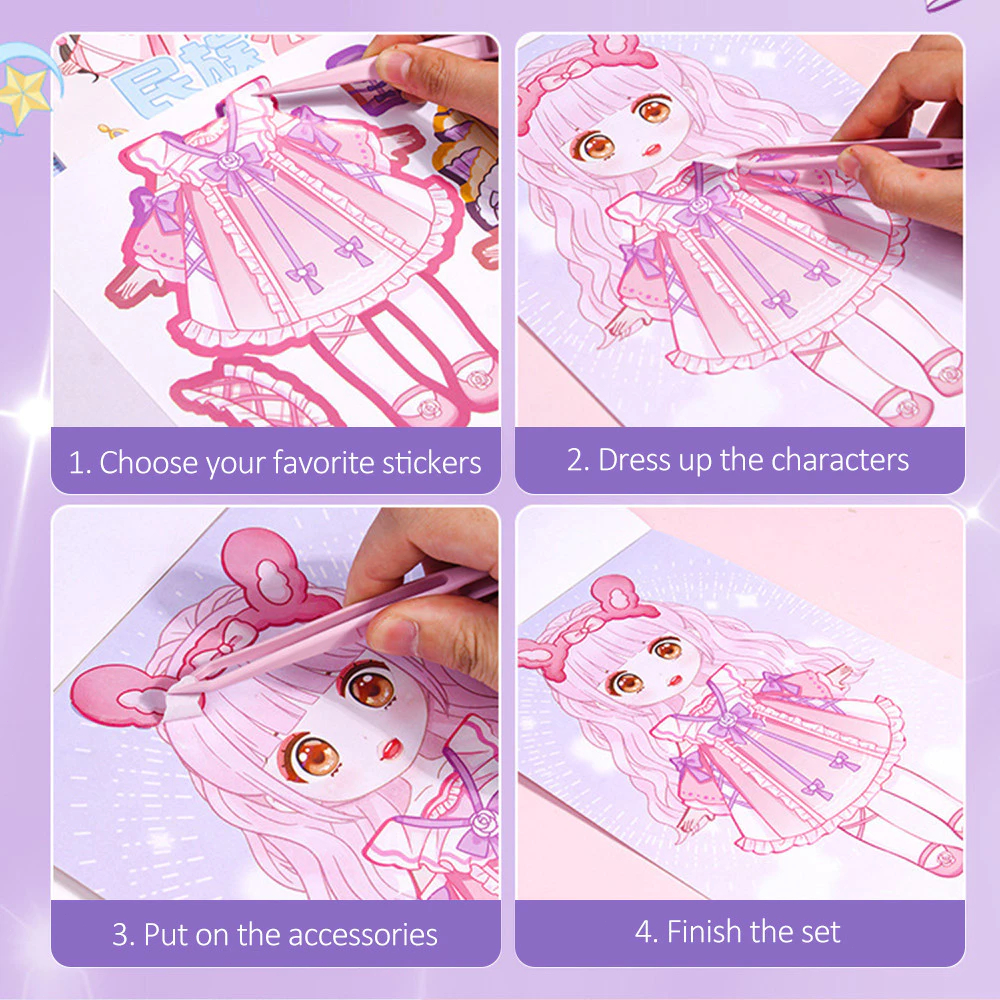 民族

1. Choose your favorite stickers

2. Dress up the characters

3. Put on the accessories

4. Finish the set