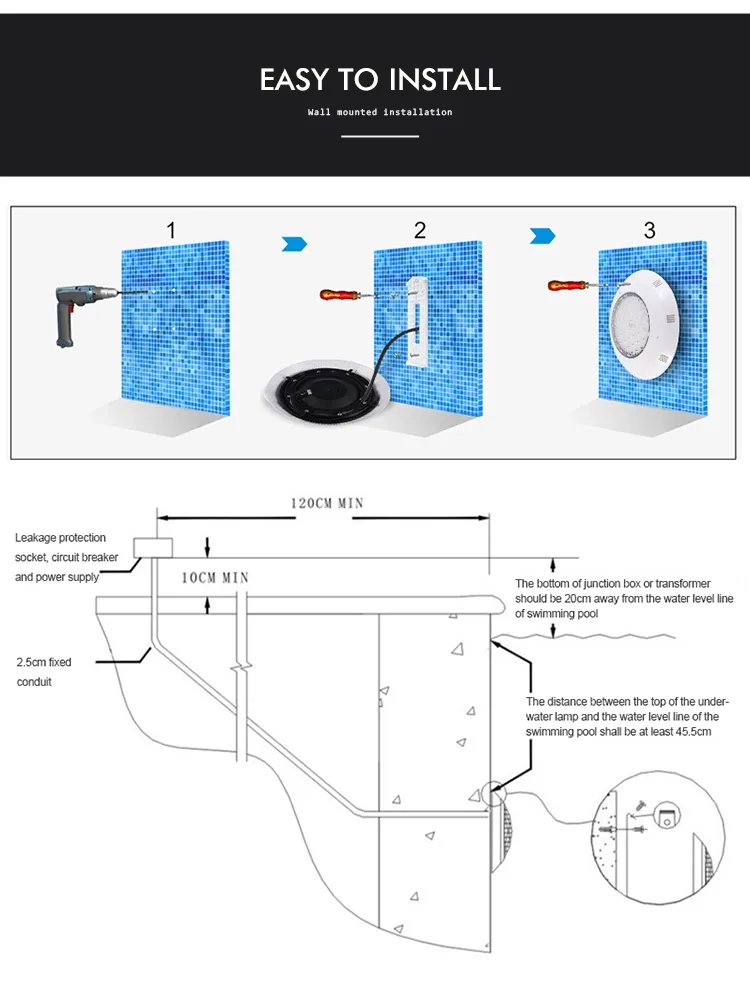 EASY TO INSTALL

Wall mounted installation

1

2

3

120CM MIN

Leakage protection socket, circuit breaker and power supply

10CM MIN

The bottom of junction box or transformer should be 20cm away from the water level line of swimming pool

2.5cm fixed conduit

The distance between the top of the underwater lamp and the water level line of the swimming pool shall be at least 45.5cm