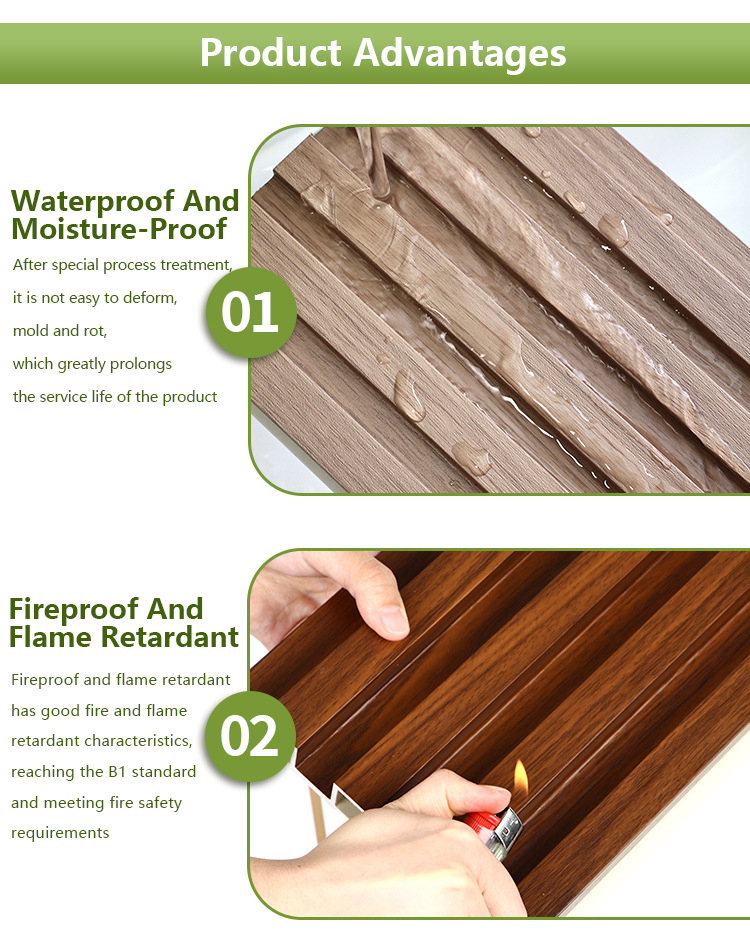 Product Advantages

Waterproof And Moisture-Proof

After special process treatment, it is not easy to deform, mold and rot, which greatly prolongs the service life of the product

01

Fireproof And Flame Retardant

Fireproof and flame retardant has good fire and flame retardant characteristics, reaching the B1 standard and meeting fire safety requirements

02