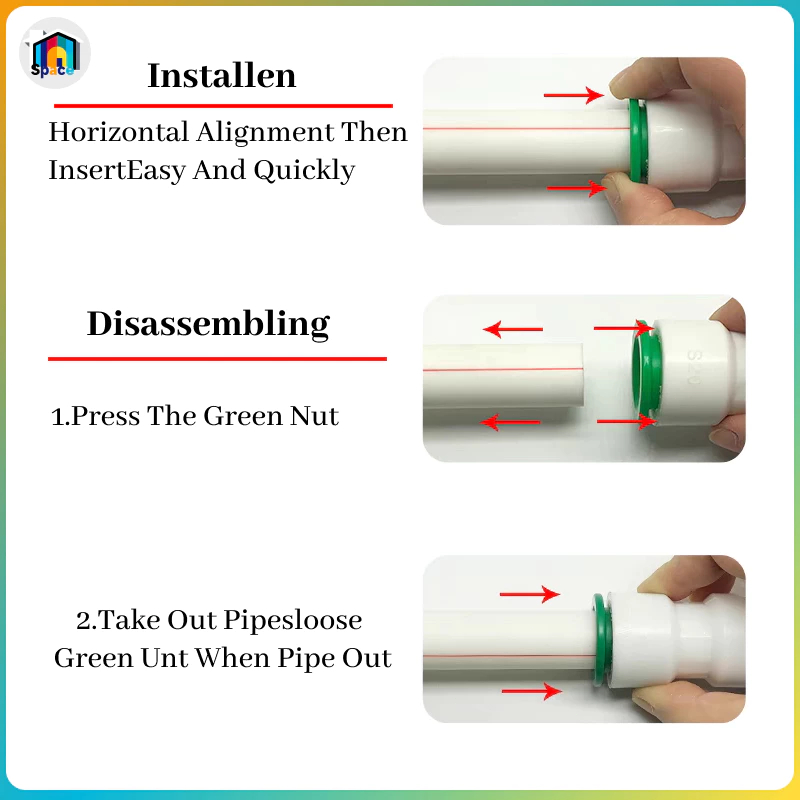 Space

Installen

Horizontal Alignment Then InsertEasy And Quickly

Disassembling

1.Press The Green Nut

S20

2.Take Out Pipesloose Green Unt When Pipe Out